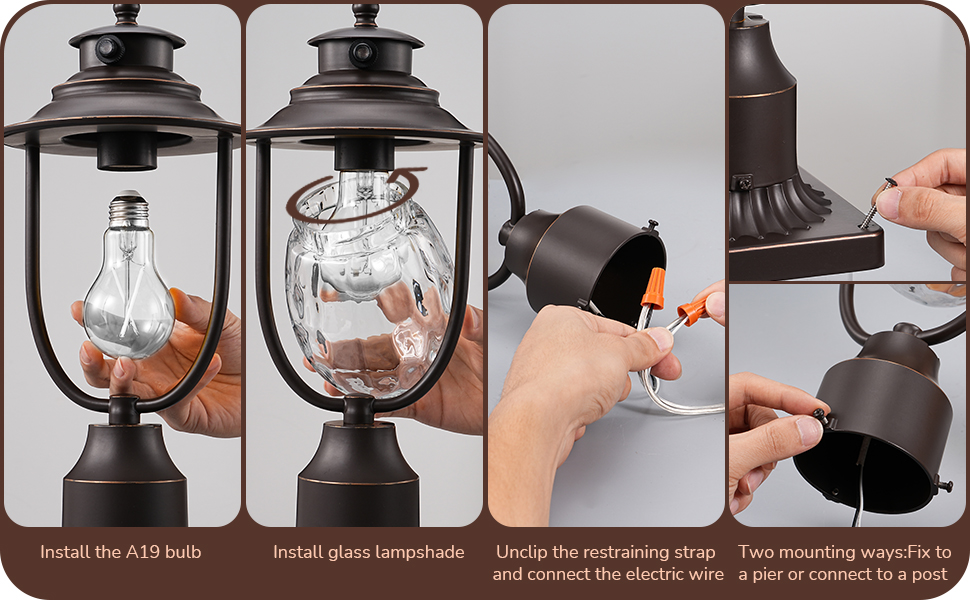 Install the A19 bulb

Install glass lampshade

Unclip the restraining strap and connect the electric wire

Two mounting ways:Fix to a pier or connect to a post