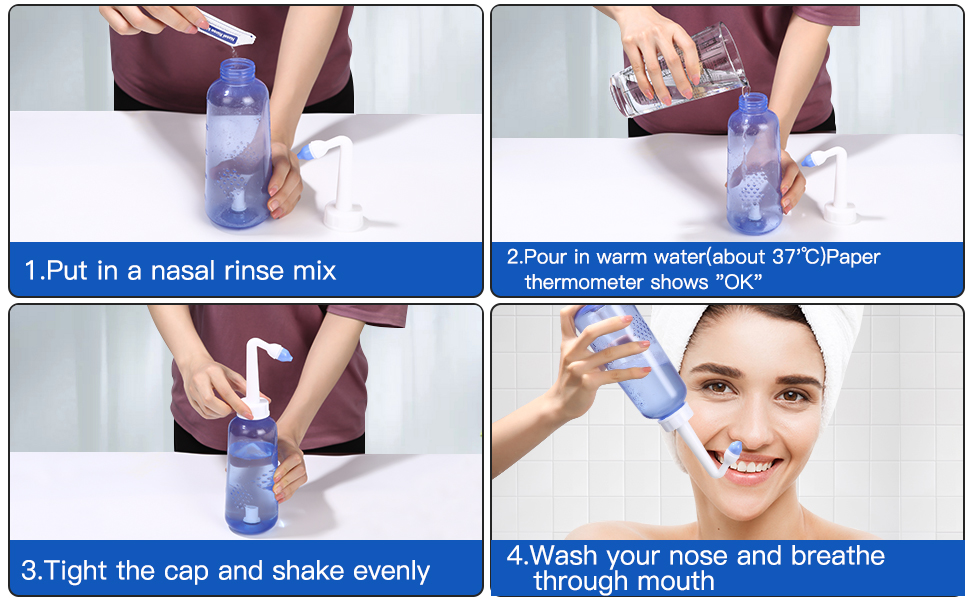 1.Put in a nasal rinse mix

2.Pour in warm water(about 37℃)Paper thermometer shows "OK"

3.Tight the cap and shake evenly

4.Wash your nose and breathe through mouth