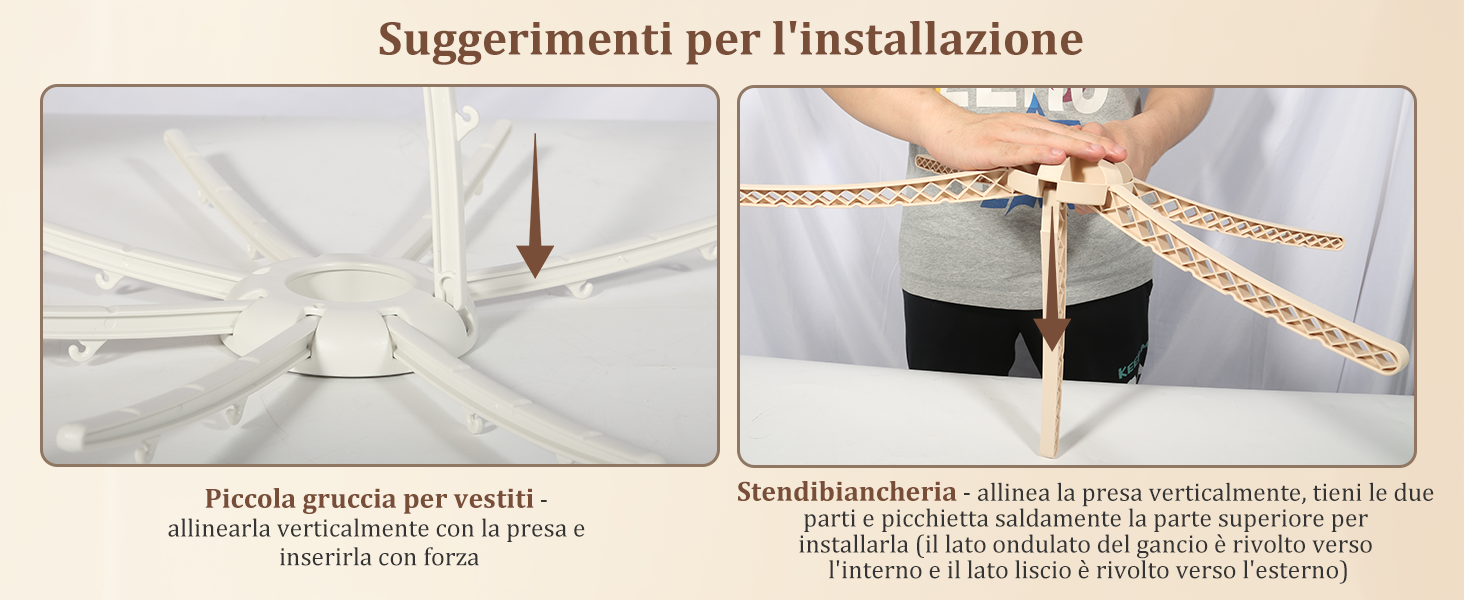 Suggerimenti per l'installazione

Piccola gruccia per vestiti - allinearla verticalmente con la presa e inserirla con forza

Stendibiancheria - allinea la presa verticalmente, tieni le due parti e picchietta saldamente la parte superiore per installarla (il lato ondulato del gancio è rivolto verso l'interno e il lato liscio è rivolto verso l'esterno)