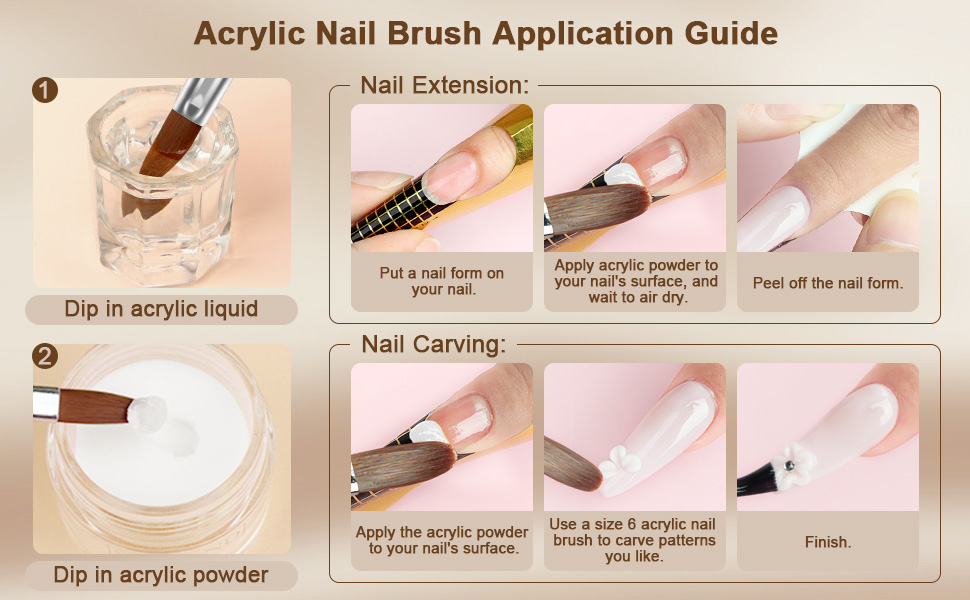 Acrylic Nail Brush Application Guide

1

Dip in acrylic liquid

2

Dip in acrylic powder

Nail Extension:

Put a nail form on your nail.

Apply acrylic powder to your nail's surface, and wait to air dry.

Peel off the nail form.

Nail Carving:

Apply the acrylic powder to your nail's surface.

Use a size 6 acrylic nail brush to carve patterns you like.

Finish.