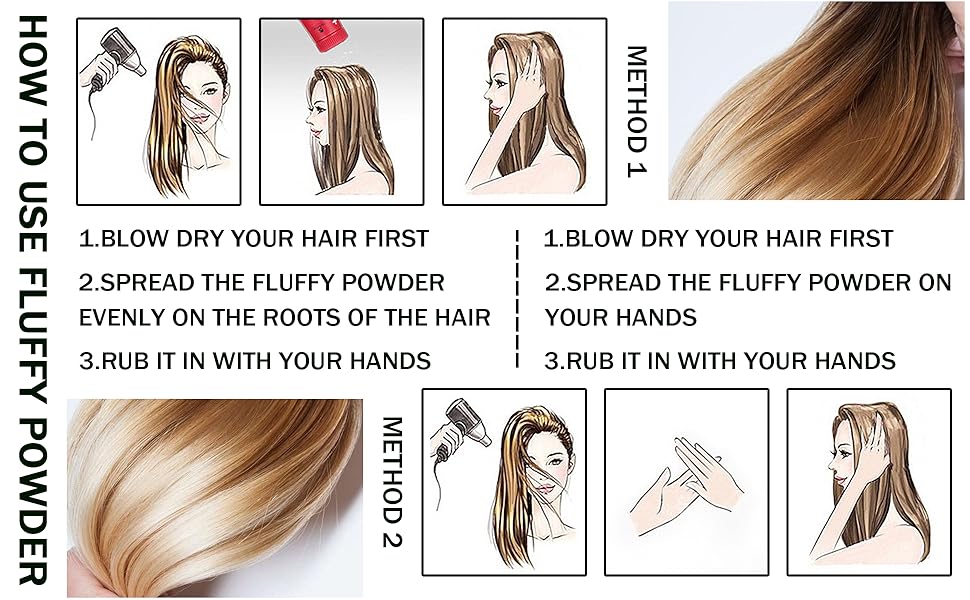 HOW TO USE FLUFFY POWDER

METHOD 1

1.BLOW DRY YOUR HAIR FIRST
2.SPREAD THE FLUFFY POWDER EVENLY ON THE ROOTS OF THE HAIR
3.RUB IT IN WITH YOUR HANDS

1.BLOW DRY YOUR HAIR FIRST
2.SPREAD THE FLUFFY POWDER ON YOUR HANDS
3.RUB IT IN WITH YOUR HANDS

METHOD 2