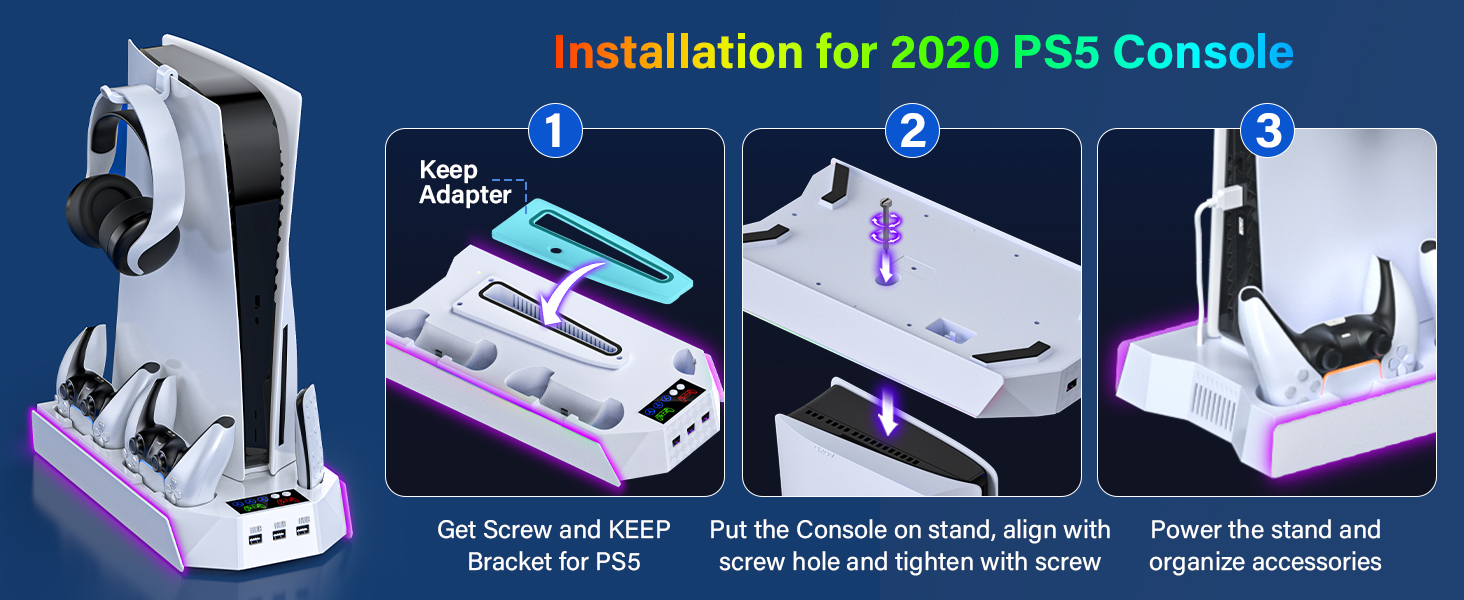 Installation for 2020 PS5 Console

1

Keep Adapter

Get Screw and KEEP Bracket for PS5

2

Put the Console on stand, align with screw hole and tighten with screw

3

Power the stand and organize accessories