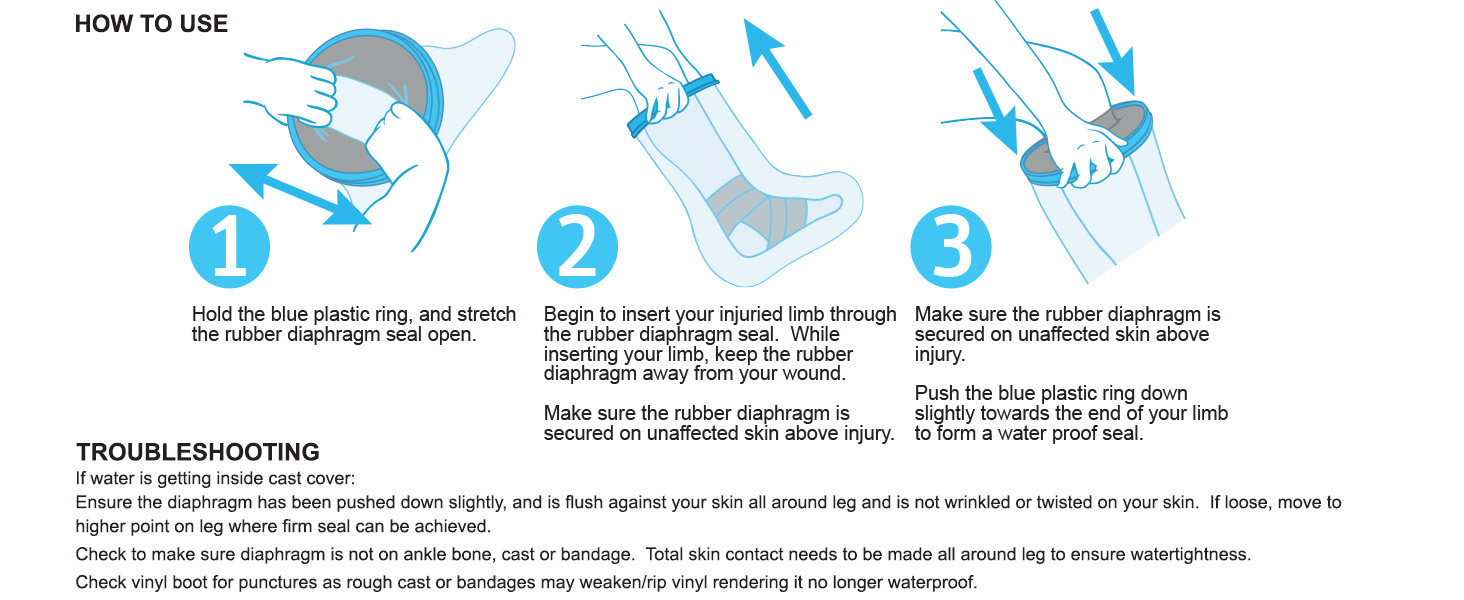 HOW TO USE

1

Hold the blue plastic ring, and stretch the rubber diaphragm seal open.

2

Begin to insert your injuried limb through the rubber diaphragm seal. While inserting your limb, keep the rubber diaphragm away from your wound.

Make sure the rubber diaphragm is secured on unaffected skin above injury.

3

Make sure the rubber diaphragm is secured on unaffected skin above injury.

Push the blue plastic ring down slightly towards the end of your limb to form a water proof seal.

TROUBLESHOOTING

If water is getting inside cast cover:

Ensure the diaphragm has been pushed down slightly, and is flush against your skin all around leg and is not wrinkled or twisted on your skin. If loose, move to higher point on leg where firm seal can be achieved.

Check to make sure diaphragm is not on ankle bone, cast or bandage. Total skin contact needs to be made all around leg to ensure watertightness.

Check vinyl boot for punctures as rough cast or bandages may weaken/rip vinyl rendering it no longer waterproof.