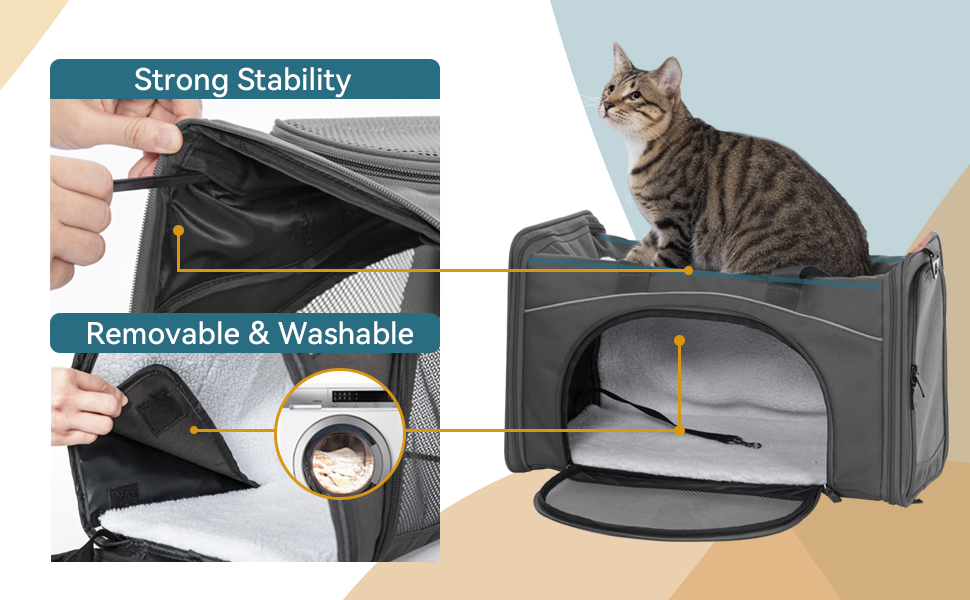 Strong Stability

Removable & Washable