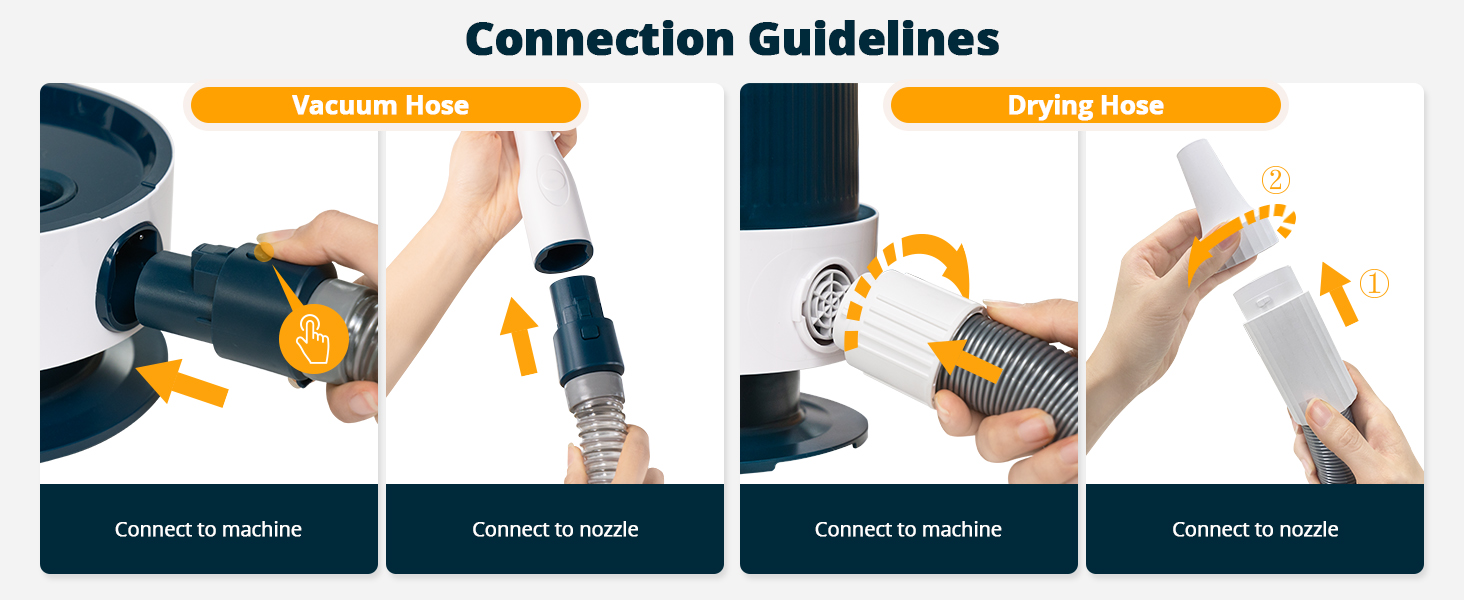 Connection Guidelines

Vacuum Hose

Connect to machine

Connect to nozzle

Drying Hose

Connect to machine

②

①

Connect to nozzle