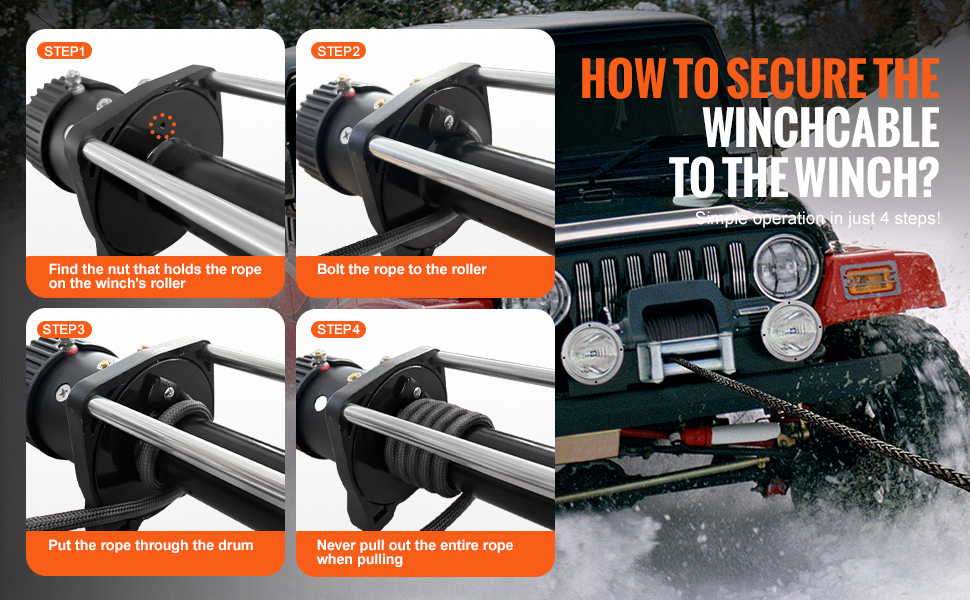 STEP1

Find the nut that holds the rope on the winch's roller

STEP2

Bolt the rope to the roller

STEP3

Put the rope through the drum

STEP4

Never pull out the entire rope when pulling

HOW TO SECURE THE WINCHCABLE TO THE WINCH?

Simple operation in just 4 steps!