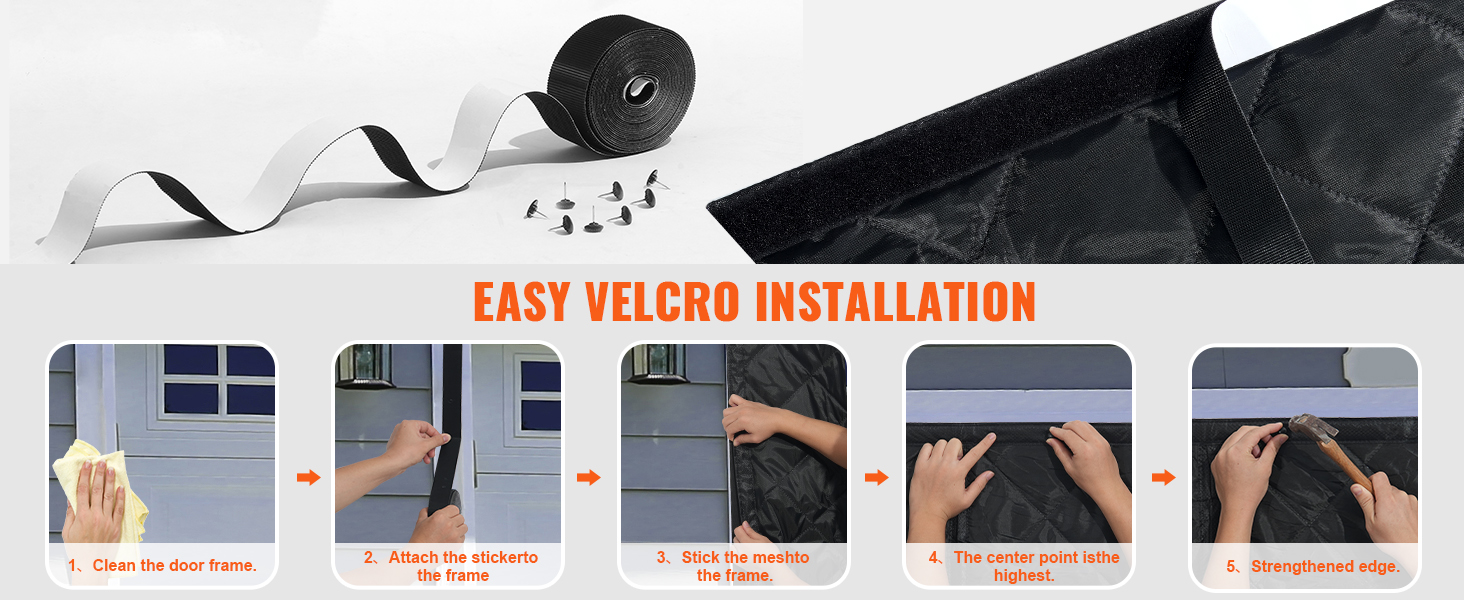 EASY VELCRO INSTALLATION

1、Clean the door frame.

2、Attach the stickerto the frame

3、Stick the meshto the frame.

4、The center point isthe highest.

5、Strengthened edge.