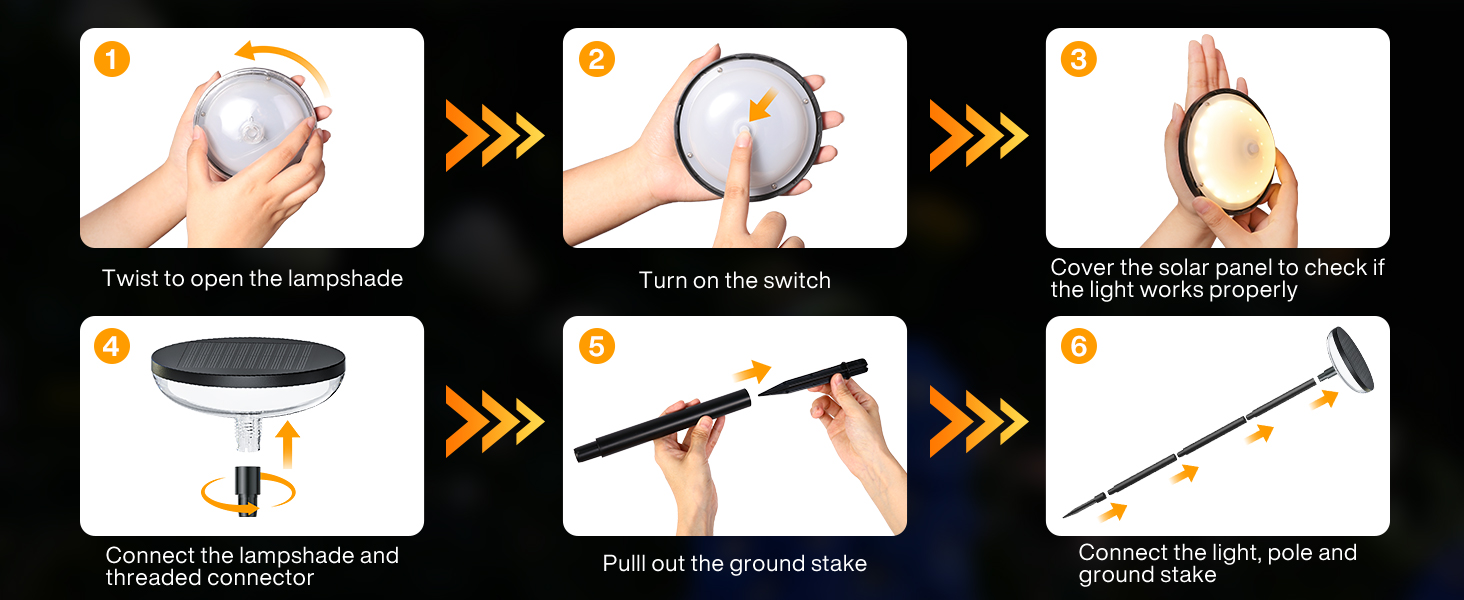 1
Twist to open the lampshade

2
Turn on the switch

3
Cover the solar panel to check if the light works properly

4
Connect the lampshade and threaded connector

5
Pulll out the ground stake

6
Connect the light, pole and ground stake