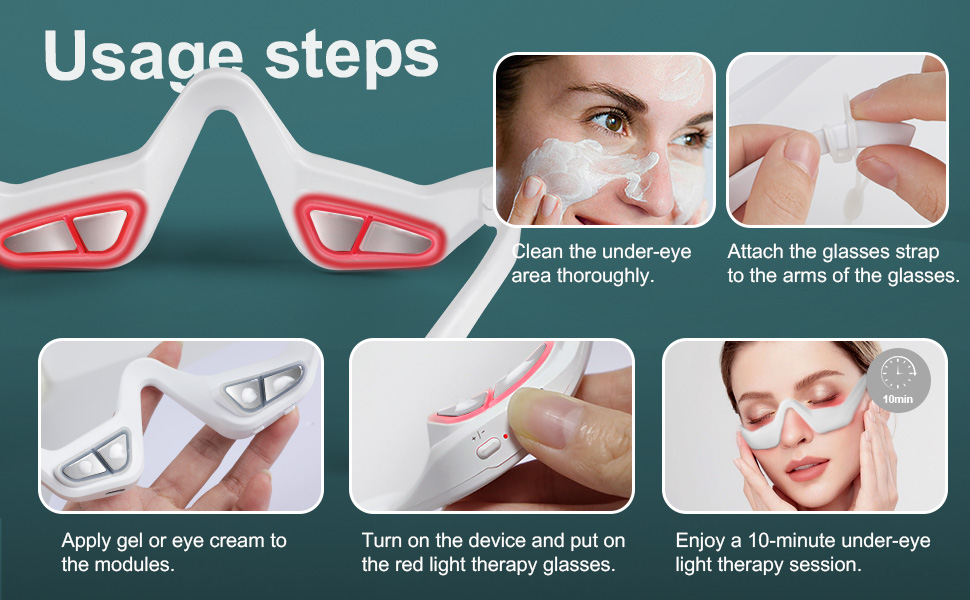 Usage steps

Clean the under-eye area thoroughly.

Attach the glasses strap to the arms of the glasses.

Apply gel or eye cream to the modules.

+/-

Turn on the device and put on the red light therapy glasses.

10min

Enjoy a 10-minute under-eye light therapy session.