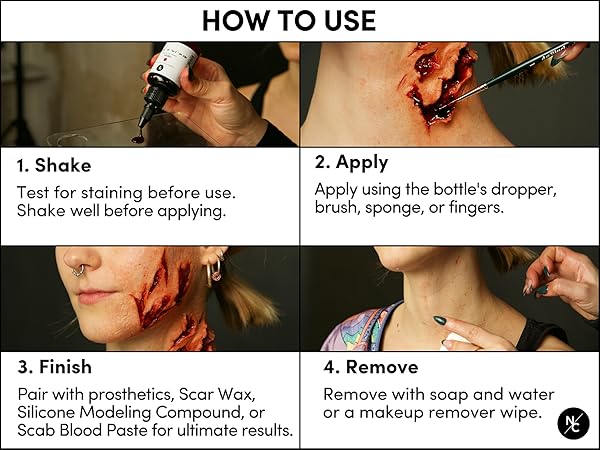 HOW TO USE

1. Shake
Test for staining before use. Shake well before applying.

2. Apply
Apply using the bottle's dropper, brush, sponge, or fingers.

3. Finish
Pair with prosthetics, Scar Wax, Silicone Modeling Compound, or Scab Blood Paste for ultimate results.

4. Remove
Remove with soap and water or a makeup remover wipe.

N/C