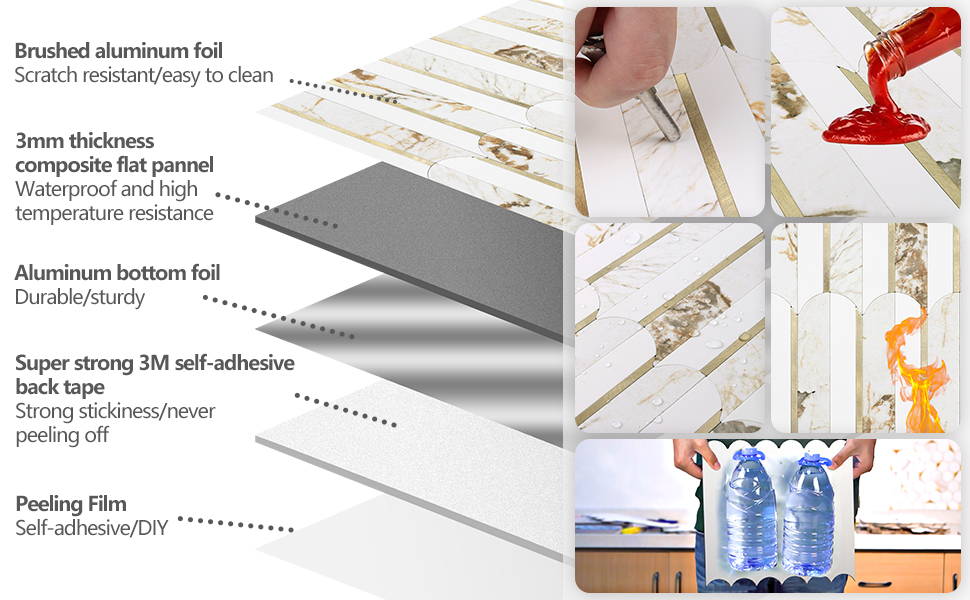 **Brushed aluminum foil**
Scratch resistant/easy to clean

**3mm thickness composite flat pannel**
Waterproof and high temperature resistance

**Aluminum bottom foil**
Durable/sturdy

**Super strong 3M self-adhesive back tape**
Strong stickiness/never peeling off

**Peeling Film**
Self-adhesive/DIY