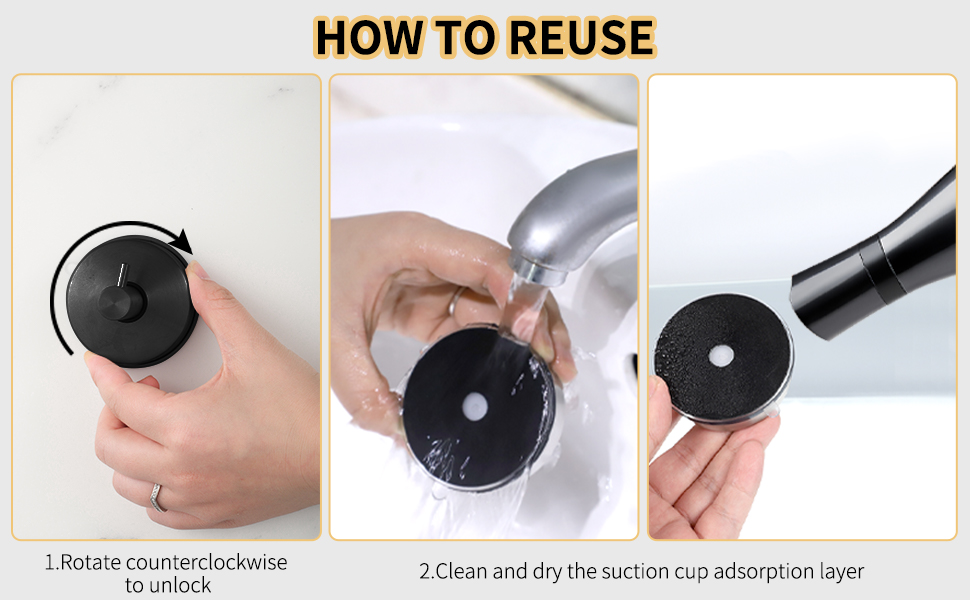 HOW TO REUSE

1.Rotate counterclockwise to unlock

2.Clean and dry the suction cup adsorption layer