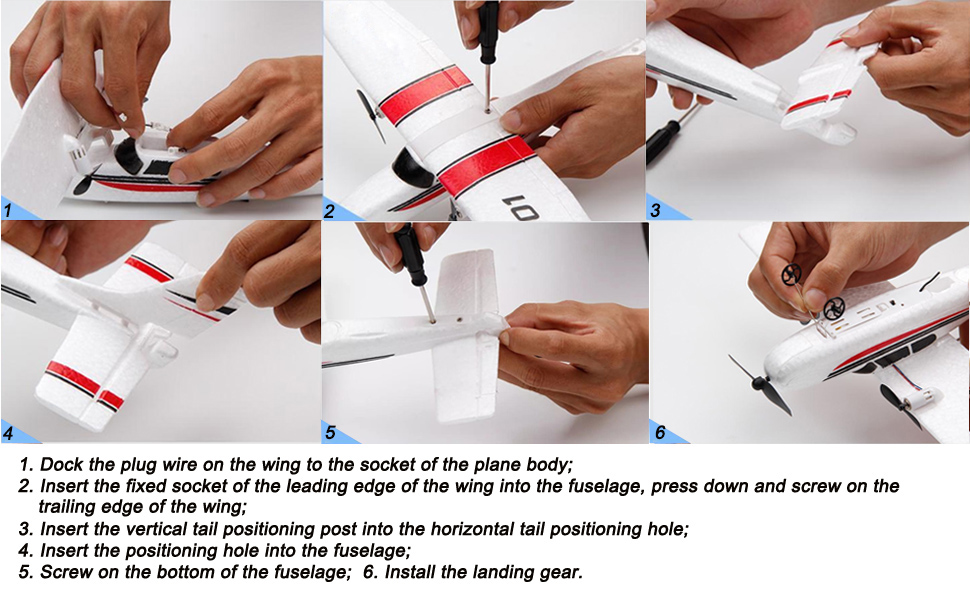 1
2
01
3
4
5
6

1. Dock the plug wire on the wing to the socket of the plane body;
2. Insert the fixed socket of the leading edge of the wing into the fuselage, press down and screw on the trailing edge of the wing;
3. Insert the vertical tail positioning post into the horizontal tail positioning hole;
4. Insert the positioning hole into the fuselage;
5. Screw on the bottom of the fuselage; 6. Install the landing gear.