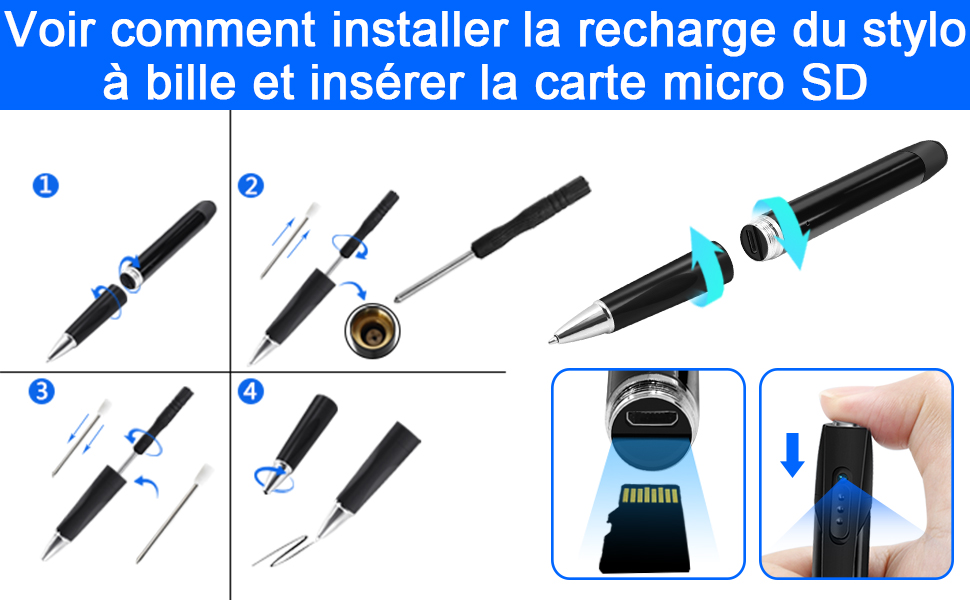 Voir comment installer la recharge du stylo à bille et insérer la carte micro SD

1

2

3

4