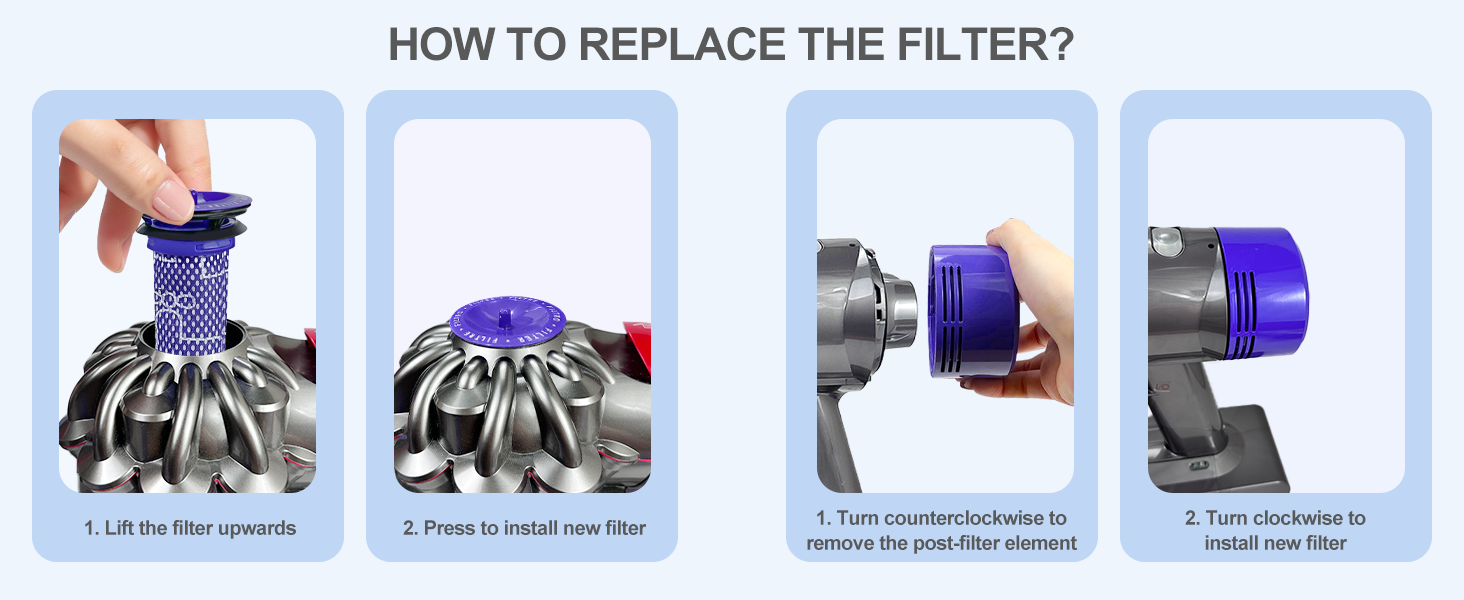 HOW TO REPLACE THE FILTER?

1. Lift the filter upwards

2. Press to install new filter

1. Turn counterclockwise to remove the post-filter element

2. Turn clockwise to install new filter