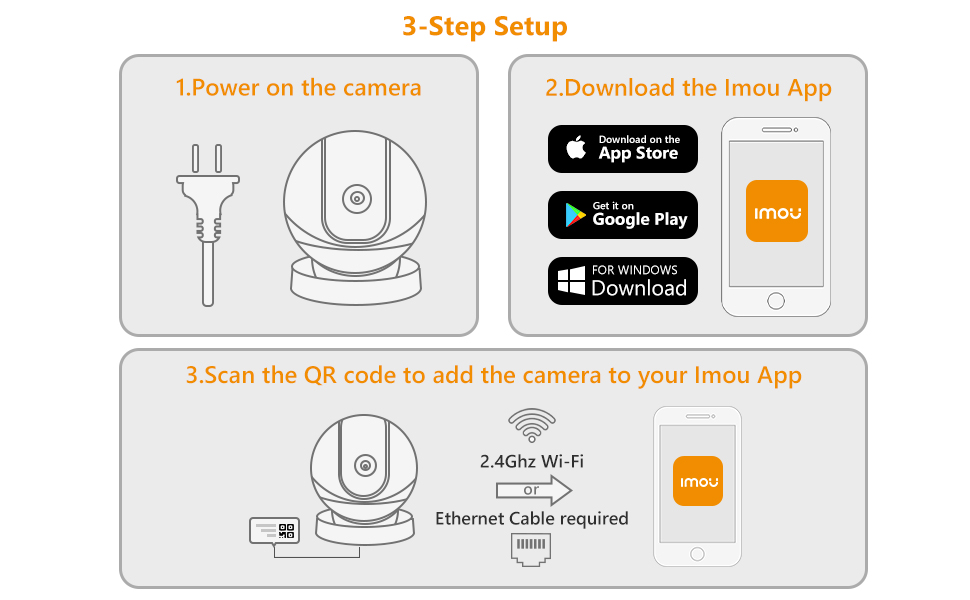 3-Step Setup

1.Power on the camera

2.Download the Imou App

Download on the App Store

Get it on Google Play

FOR WINDOWS Download

imou

3.Scan the QR code to add the camera to your Imou App

2.4Ghz Wi-Fi

or

Ethernet Cable required

imou