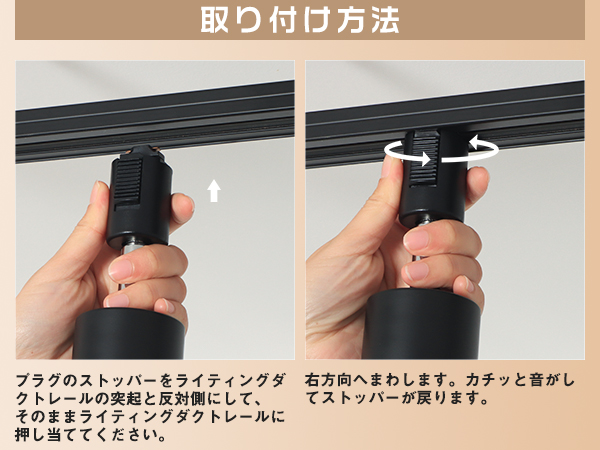 取り付け方法

プラグのストッパーをライティングダクトレールの突起と反対側にして、そのままライティングダクトレールに押し当ててください。

右方向へまわします。カチッと音がしてストッパーが戻ります。