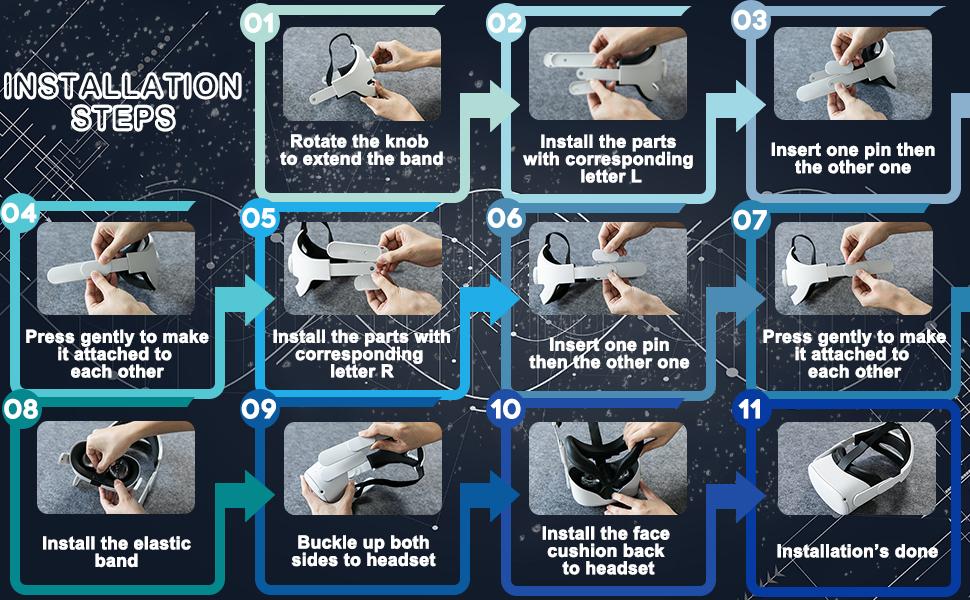 INSTALLATION STEPS

01
Rotate the knob to extend the band

02
Install the parts with corresponding letter L

03
Insert one pin then the other one

04
Press gently to make it attached to each other

05
Install the parts with corresponding letter R

06
Insert one pin then the other one

07
Press gently to make it attached to each other

08
Install the elastic band

09
Buckle up both sides to headset

10
Install the face cushion back to headset

11
Installation's done