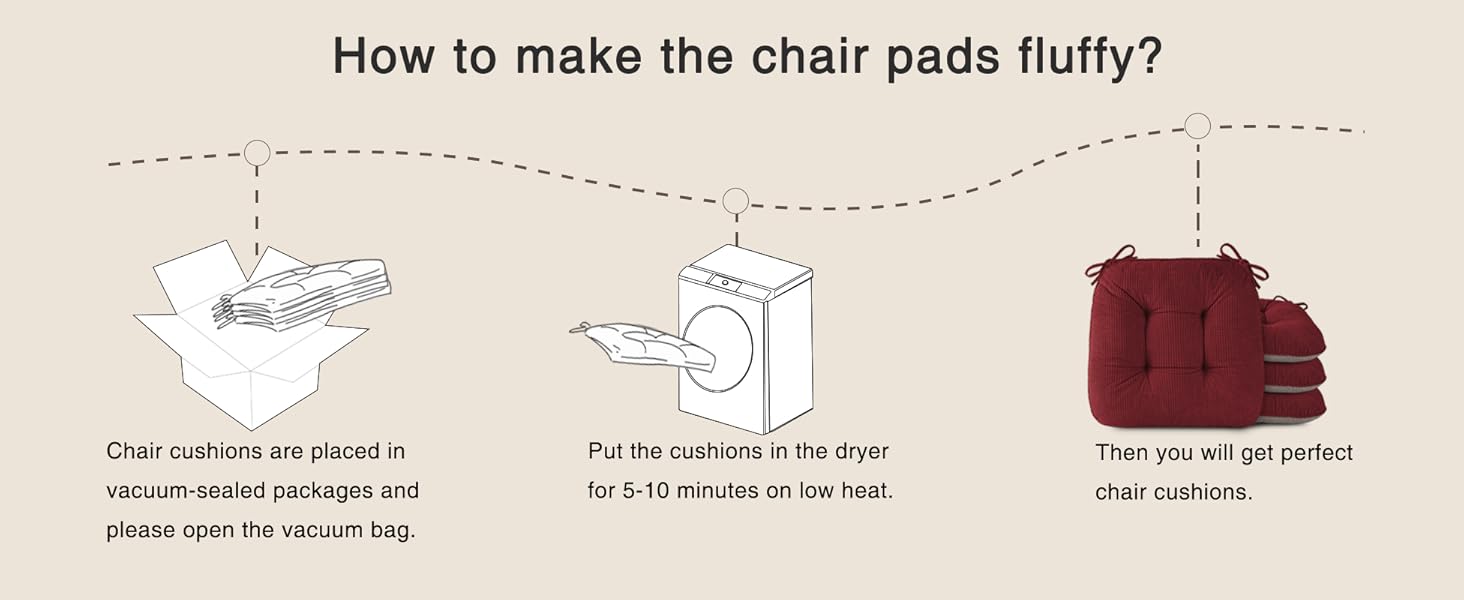 How to make the chair pads fluffy?

Chair cushions are placed in vacuum-sealed packages and please open the vacuum bag.

Put the cushions in the dryer for 5-10 minutes on low heat.

Then you will get perfect chair cushions.