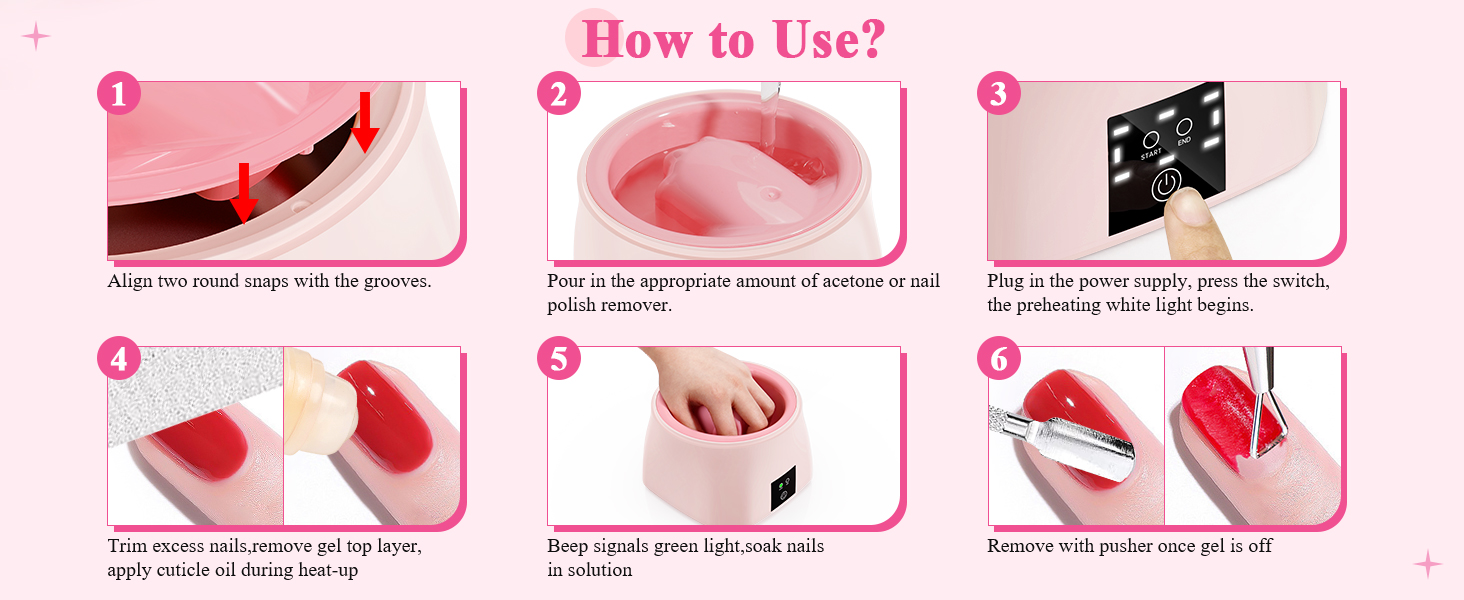 How to Use?

1
Align two round snaps with the grooves.

2
Pour in the appropriate amount of acetone or nail polish remover.

3
START END
Plug in the power supply, press the switch, the preheating white light begins.

4
Trim excess nails,remove gel top layer, apply cuticle oil during heat-up

5
Beep signals green light,soak nails in solution

6
Remove with pusher once gel is off