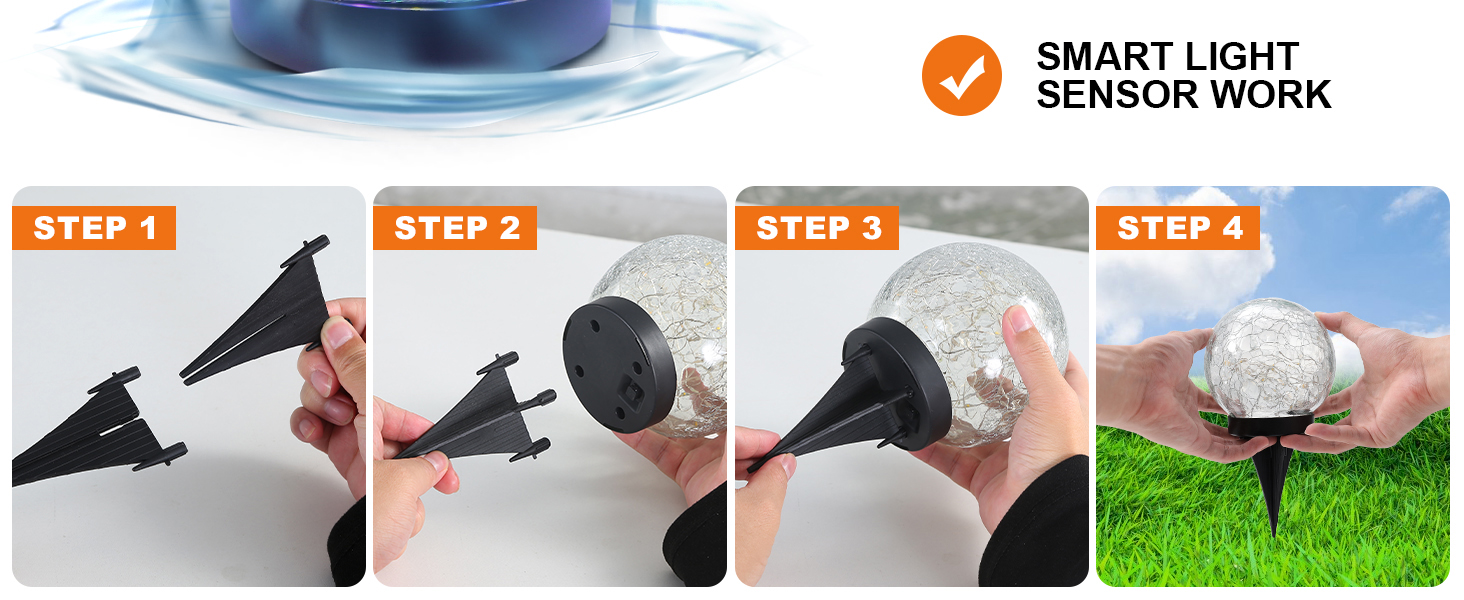 SMART LIGHT SENSOR WORK

STEP 1

STEP 2

STEP 3

STEP 4