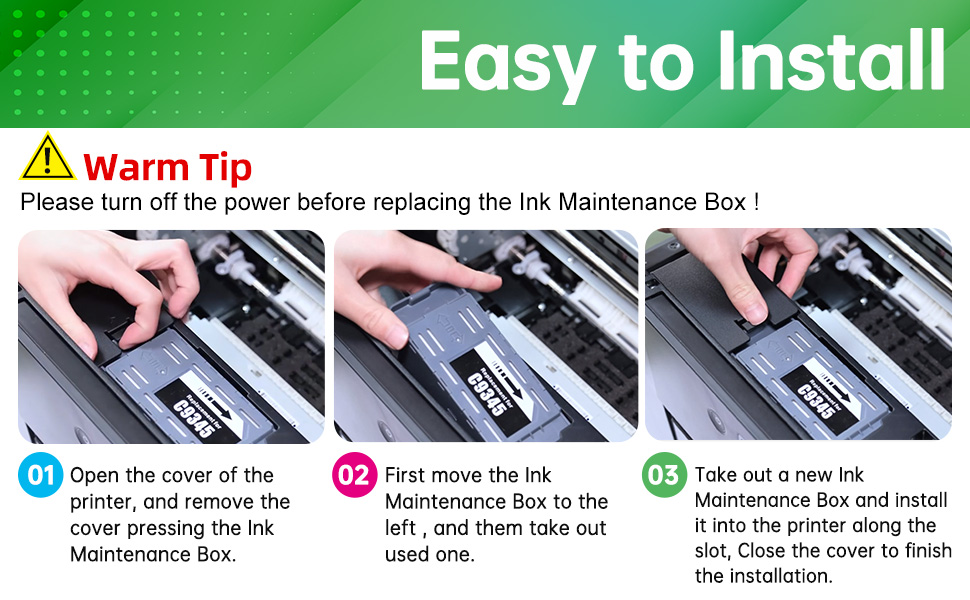 Easy to Install

Warm Tip

Please turn off the power before replacing the Ink Maintenance Box !

Replacement for C9345

Replacement for C9345

Replacement for C9345

01 Open the cover of the printer, and remove the cover pressing the Ink Maintenance Box.

02 First move the Ink Maintenance Box to the left , and them take out used one.

03 Take out a new Ink Maintenance Box and install it into the printer along the slot, Close the cover to finish the installation.