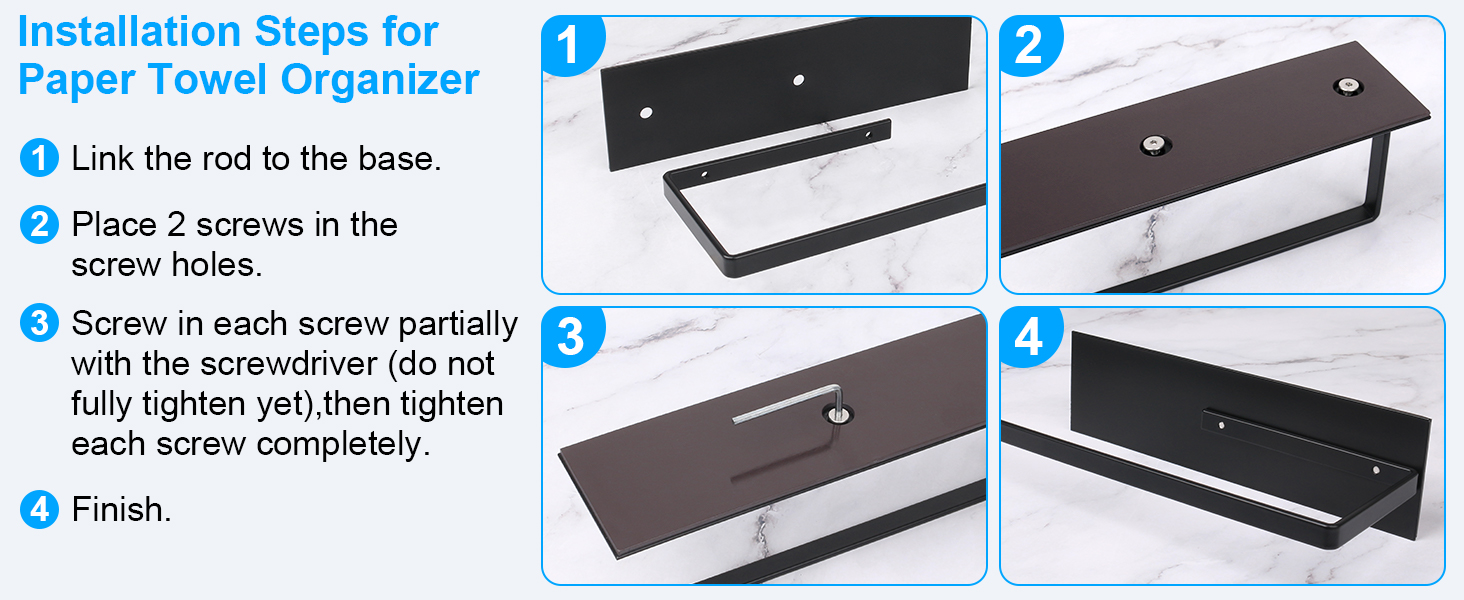 Installation Steps for Paper Towel Organizer

1 Link the rod to the base.

2 Place 2 screws in the screw holes.

3 Screw in each screw partially with the screwdriver (do not fully tighten yet),then tighten each screw completely.

4 Finish.

1

2

3

4