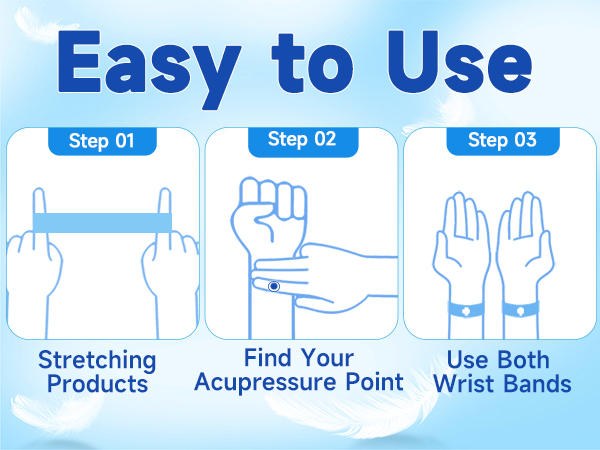 Easy to Use

Step 01

Stretching Products

Step 02

Find Your Acupressure Point

Step 03

Use Both Wrist Bands