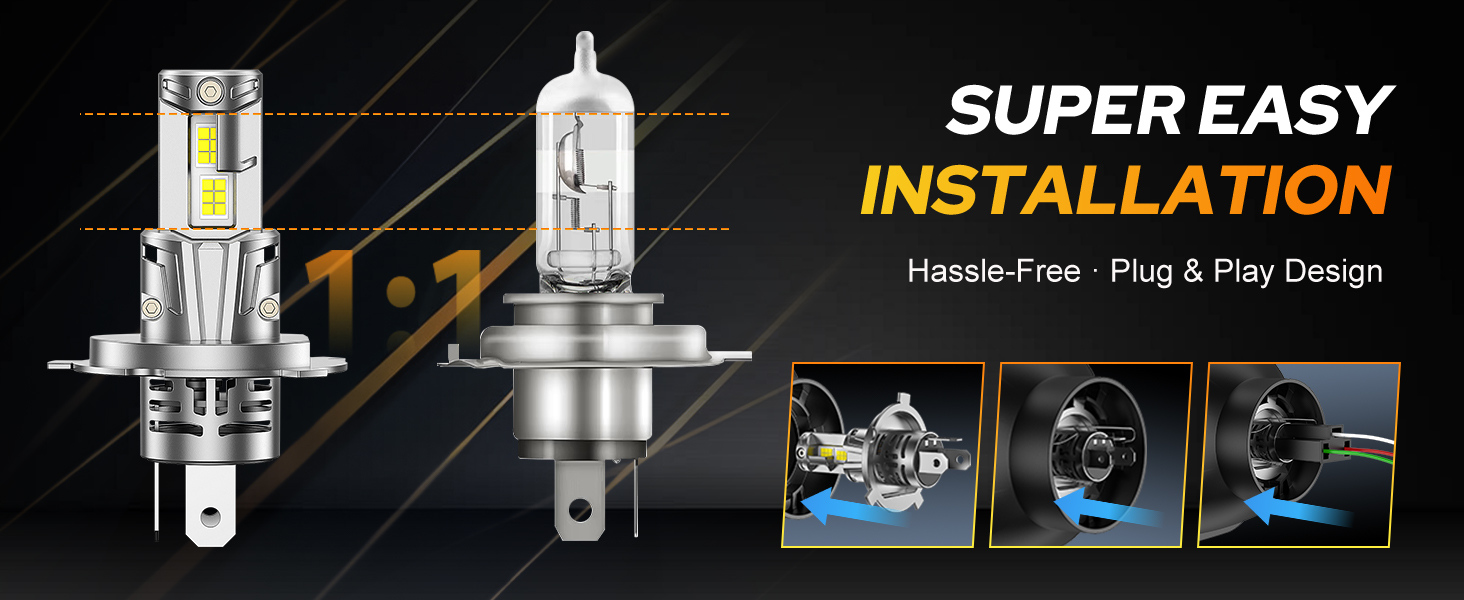 1:1

SUPER EASY
INSTALLATION

Hassle-Free · Plug & Play Design