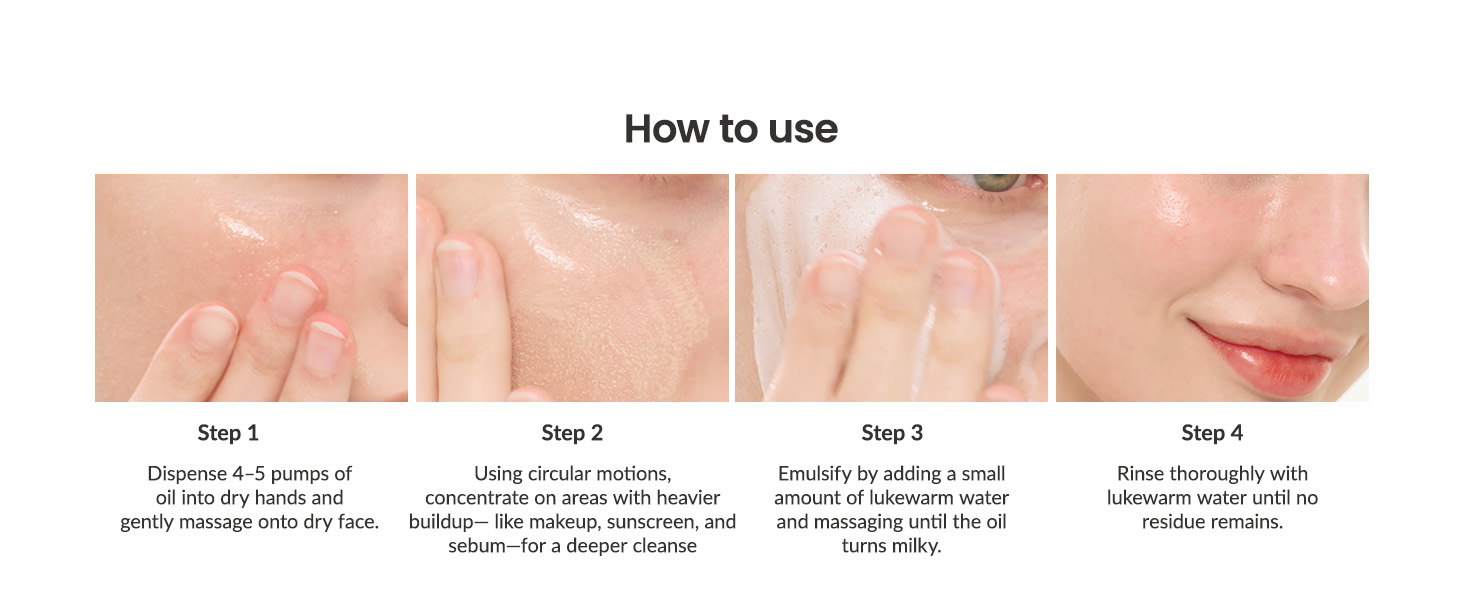 How to use

Step 1

Dispense 4–5 pumps of oil into dry hands and gently massage onto dry face.

Step 2

Using circular motions, concentrate on areas with heavier buildup— like makeup, sunscreen, and sebum—for a deeper cleanse

Step 3

Emulsify by adding a small amount of lukewarm water and massaging until the oil turns milky.

Step 4

Rinse thoroughly with lukewarm water until no residue remains.