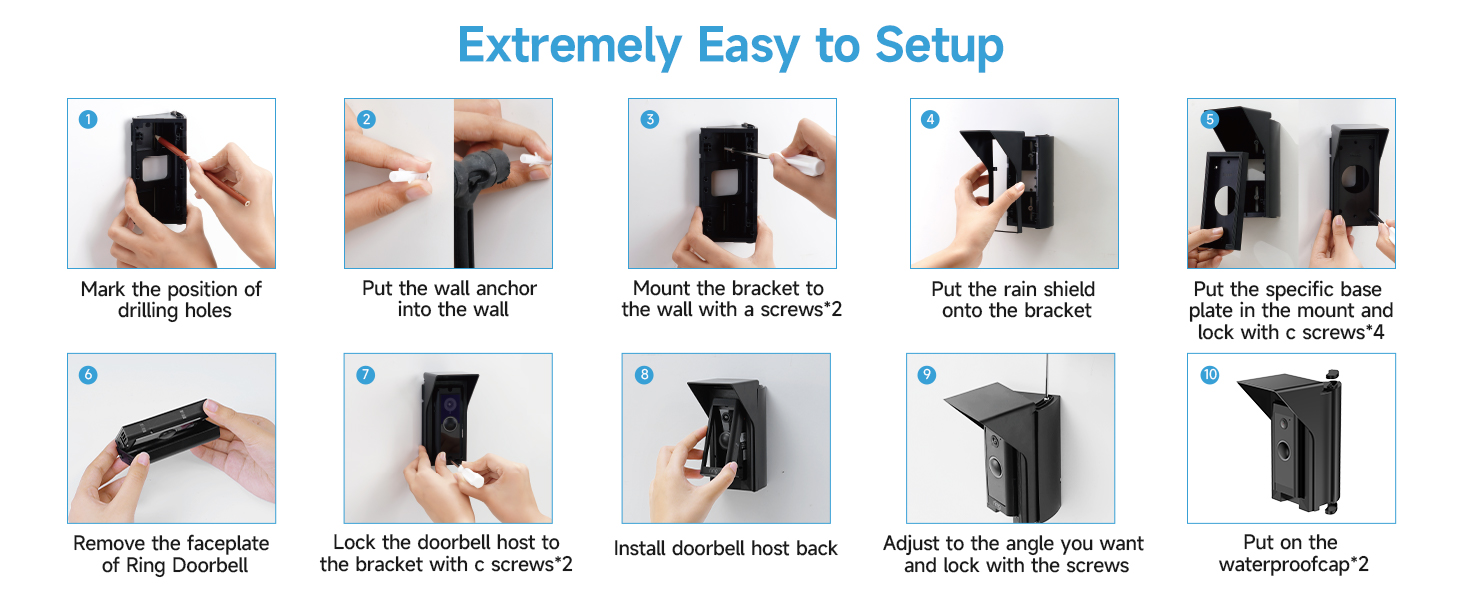 Extremely Easy to Setup

1
Mark the position of drilling holes

2
Put the wall anchor into the wall

3
Mount the bracket to the wall with a screws*2

4
Put the rain shield onto the bracket

5
Put the specific base plate in the mount and lock with c screws*4

6
Remove the faceplate of Ring Doorbell

7
Lock the doorbell host to the bracket with c screws*2

8
Install doorbell host back

9
Adjust to the angle you want and lock with the screws

10
Put on the waterproofcap*2