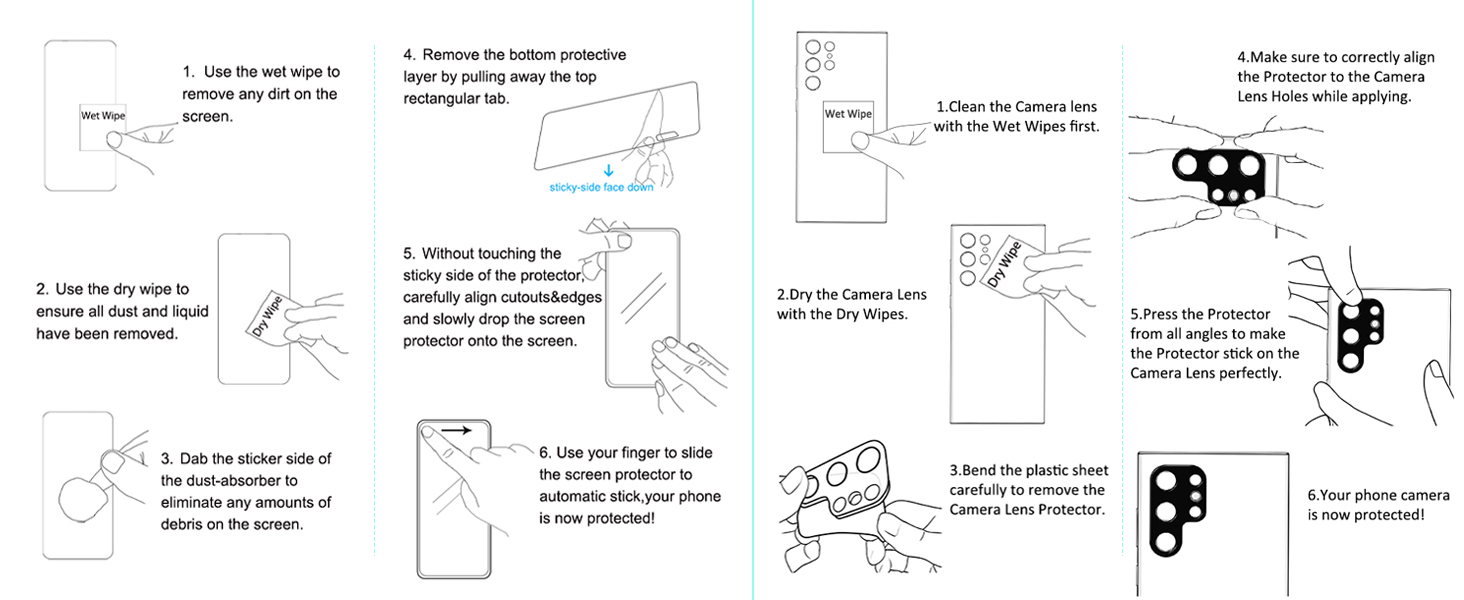 Wet Wipe

1. Use the wet wipe to remove any dirt on the screen.

2. Use the dry wipe to ensure all dust and liquid have been removed.

Dry Wipe

3. Dab the sticker side of the dust-absorber to eliminate any amounts of debris on the screen.

4. Remove the bottom protective layer by pulling away the top rectangular tab.

sticky-side face down

5. Without touching the sticky side of the protector, carefully align cutouts&edges and slowly drop the screen protector onto the screen.

6. Use your finger to slide the screen protector to automatic stick,your phone is now protected!

Wet Wipe

1.Clean the Camera lens with the Wet Wipes first.

Dry Wipe

2.Dry the Camera Lens with the Dry Wipes.

3.Bend the plastic sheet carefully to remove the Camera Lens Protector.

4.Make sure to correctly align the Protector to the Camera Lens Holes while applying.

5.Press the Protector from all angles to make the Protector stick on the Camera Lens perfectly.

6.Your phone camera is now protected!