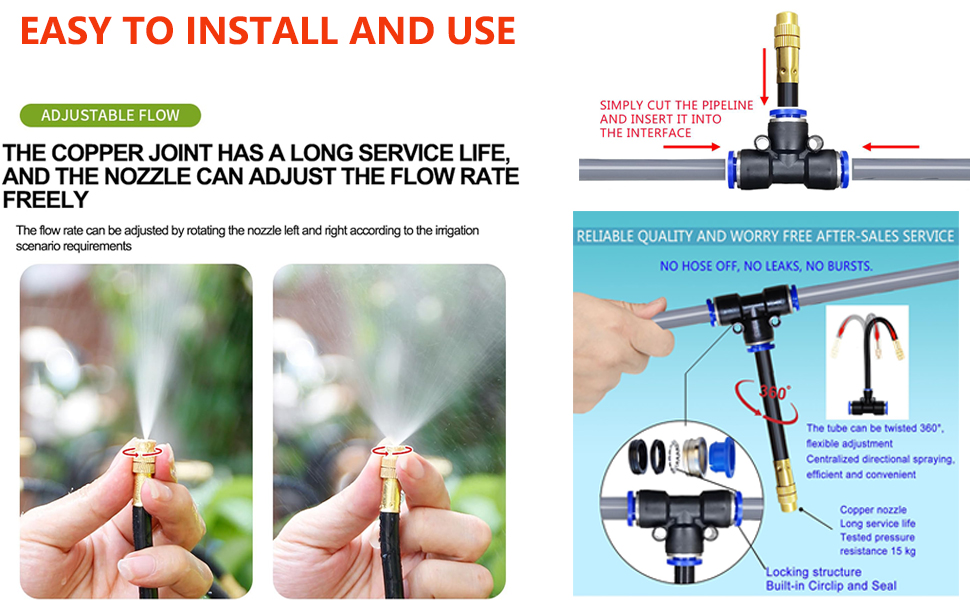 EASY TO INSTALL AND USE

ADJUSTABLE FLOW

THE COPPER JOINT HAS A LONG SERVICE LIFE, AND THE NOZZLE CAN ADJUST THE FLOW RATE FREELY

The flow rate can be adjusted by rotating the nozzle left and right according to the irrigation scenario requirements

SIMPLY CUT THE PIPELINE AND INSERT IT INTO THE INTERFACE

RELIABLE QUALITY AND WORRY FREE AFTER-SALES SERVICE

NO HOSE OFF, NO LEAKS, NO BURSTS.

360°

The tube can be twisted 360°, flexible adjustment
Centralized directional spraying, efficient and convenient

Copper nozzle
Long service life
Tested pressure resistance 15 kg

Locking structure
Built-in Circlip and Seal