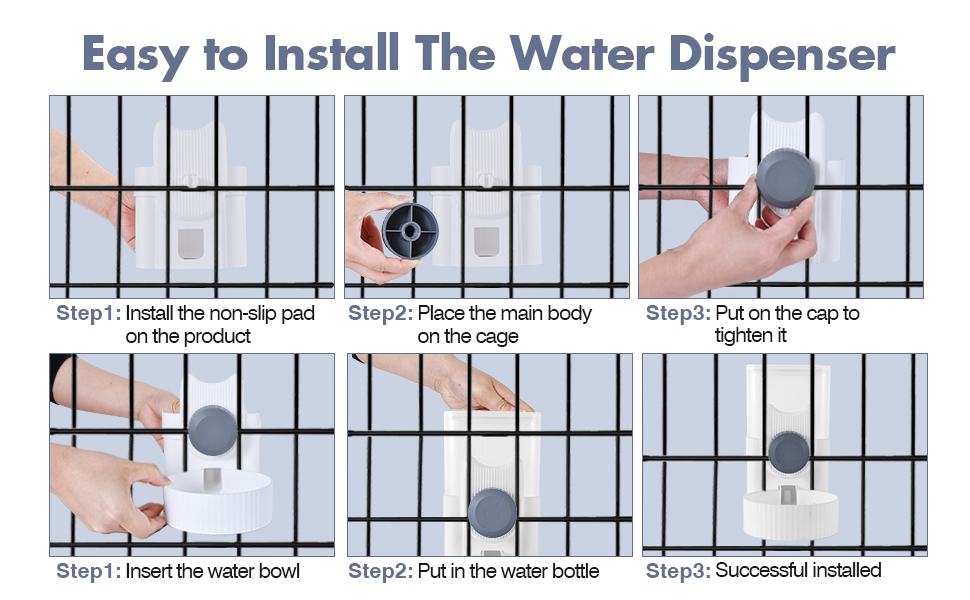 Easy to Install The Water Dispenser

Step1: Install the non-slip pad on the product

Step2: Place the main body on the cage

Step3: Put on the cap to tighten it

Step1: Insert the water bowl

Step2: Put in the water bottle

Step3: Successful installed