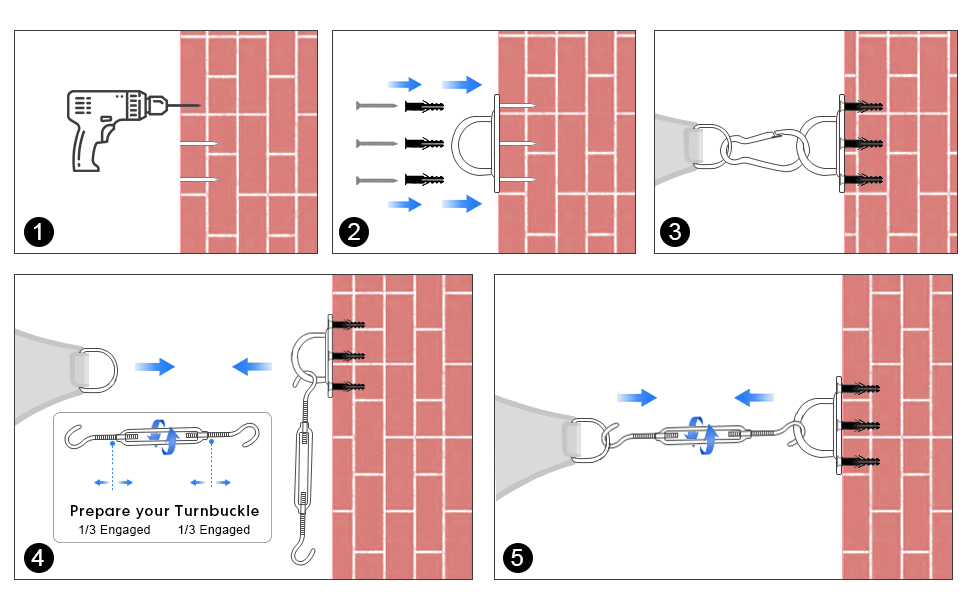 1

2

3

Prepare your Turnbuckle
1/3 Engaged 1/3 Engaged

4

5