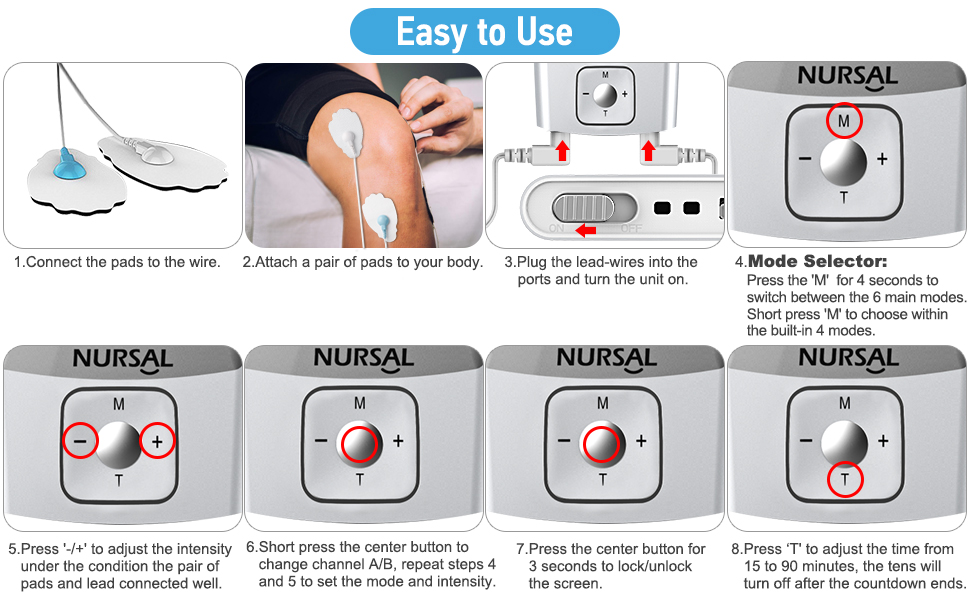 Easy to Use

1.Connect the pads to the wire.

2.Attach a pair of pads to your body.

M
−
+
T
ON
OFF

3.Plug the lead-wires into the ports and turn the unit on.

NURSAL
M
−
+
T

4.Mode Selector:
Press the 'M' for 4 seconds to switch between the 6 main modes. Short press 'M' to choose within the built-in 4 modes.

NURSAL
M
−
+
T

5.Press '-/+' to adjust the intensity under the condition the pair of pads and lead connected well.

NURSAL
M
−
+
T

6.Short press the center button to change channel A/B, repeat steps 4 and 5 to set the mode and intensity.

NURSAL
M
−
+
T

7.Press the center button for 3 seconds to lock/unlock the screen.

NURSAL
M
−
+
T

8.Press 'T' to adjust the time from 15 to 90 minutes, the tens will turn off after the countdown ends.