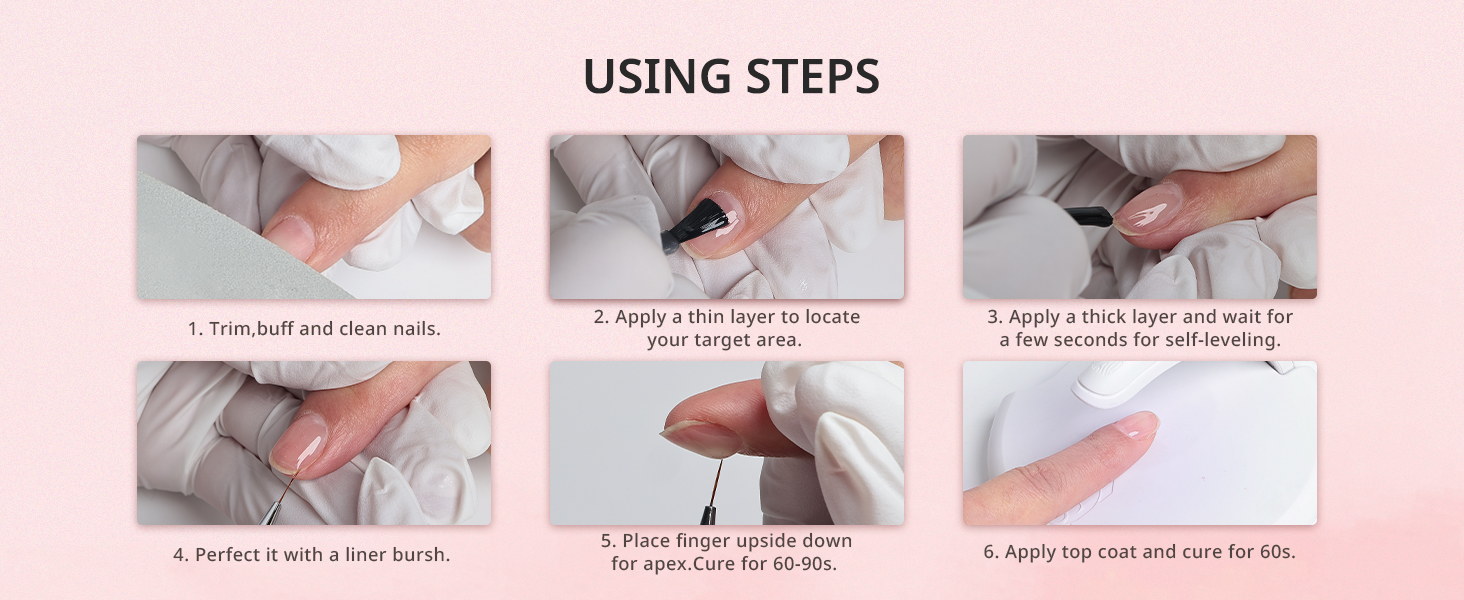 USING STEPS

1. Trim,buff and clean nails.

2. Apply a thin layer to locate your target area.

3. Apply a thick layer and wait for a few seconds for self-leveling.

4. Perfect it with a liner bursh.

5. Place finger upside down for apex.Cure for 60-90s.

6. Apply top coat and cure for 60s.