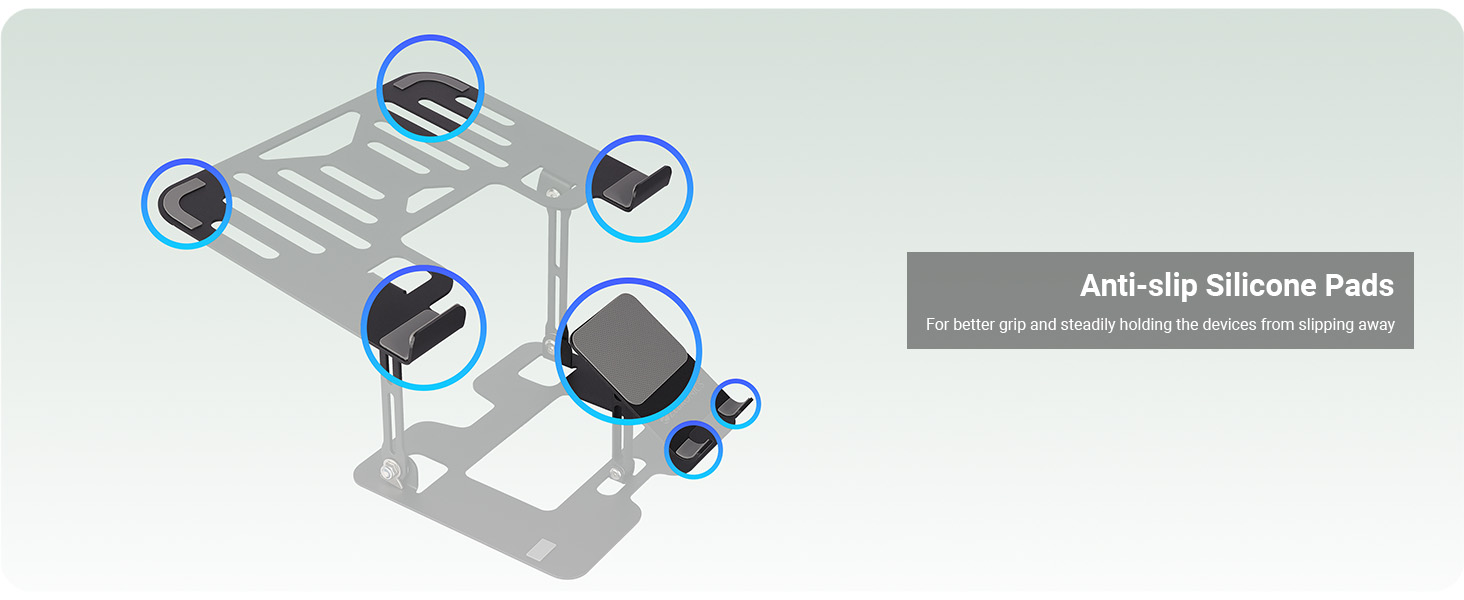 Anti-slip Silicone Pads

For better grip and steadily holding the devices from slipping away