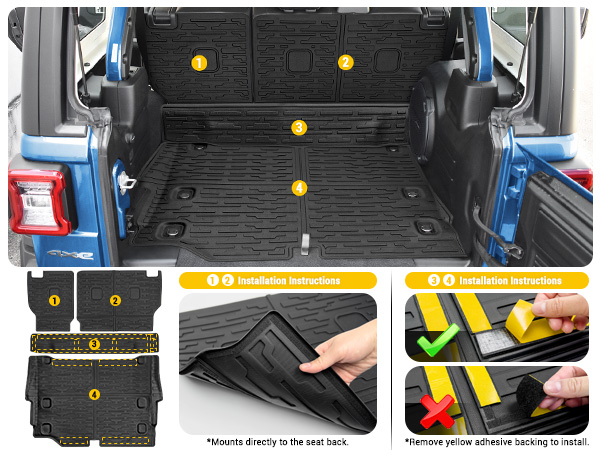 1
2
3
4
4xe
1
2
3
4
1 2 Installation Instructions
*Mounts directly to the seat back.
3 4 Installation Instructions
*Remove yellow adhesive backing to install.