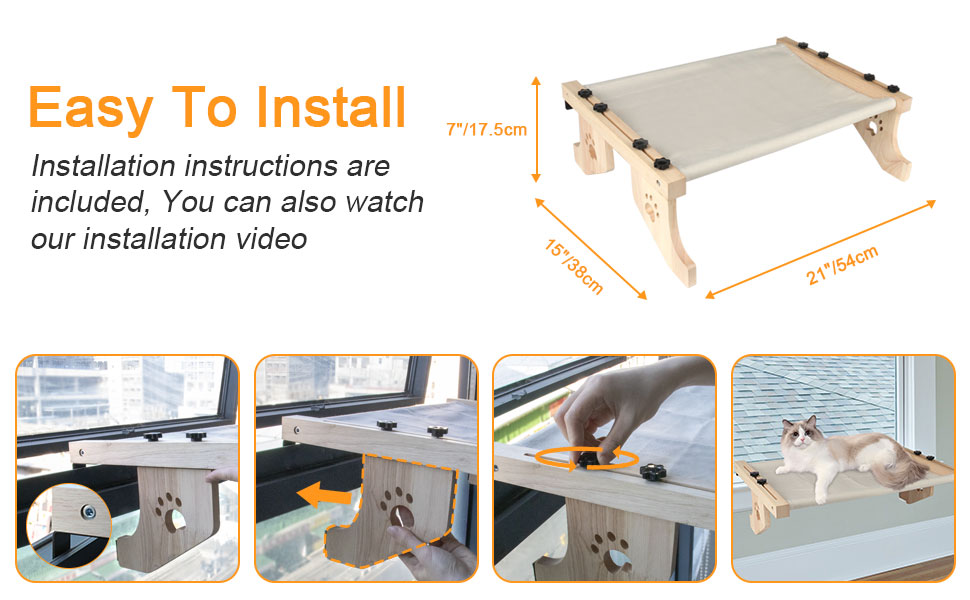 Easy To Install

Installation instructions are included, You can also watch our installation video

7"/17.5cm

15"/38cm

21"/54cm