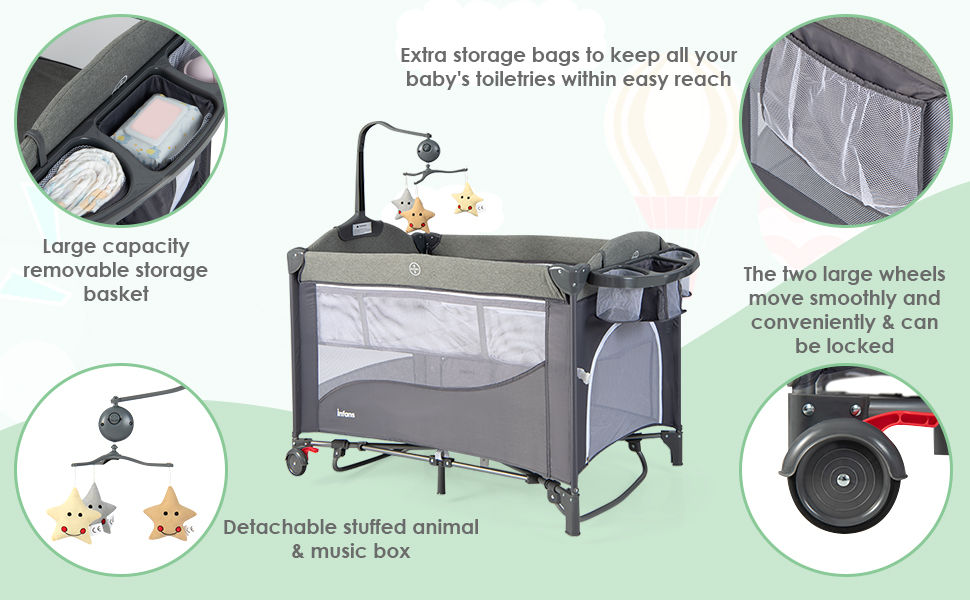 Extra storage bags to keep all your baby's toiletries within easy reach

Large capacity removable storage basket

The two large wheels move smoothly and conveniently & can be locked

Infans

Detachable stuffed animal & music box