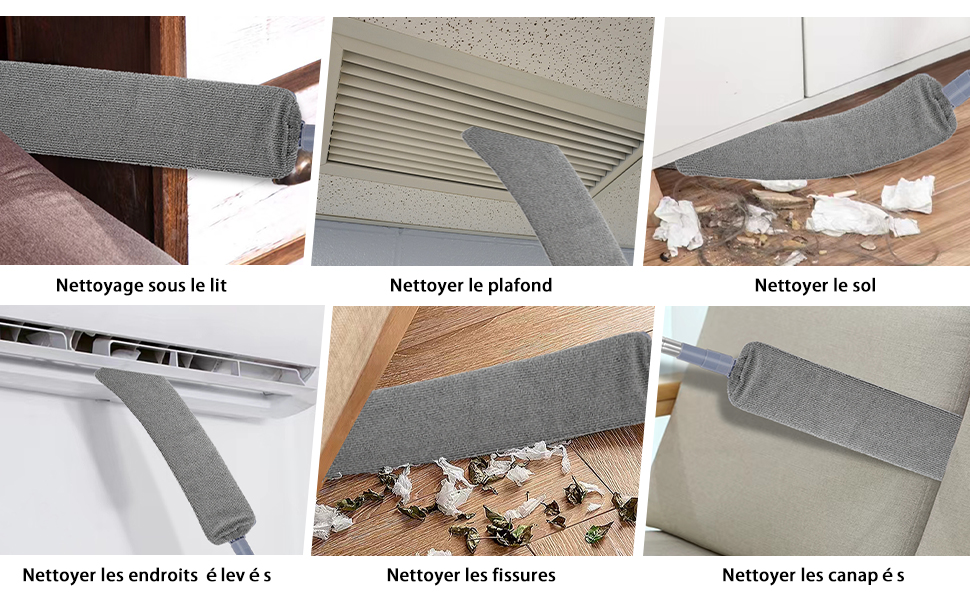 Nettoyage sous le lit

Nettoyer le plafond

Nettoyer le sol

Nettoyer les endroits é lev é s

Nettoyer les fissures

Nettoyer les canap é s