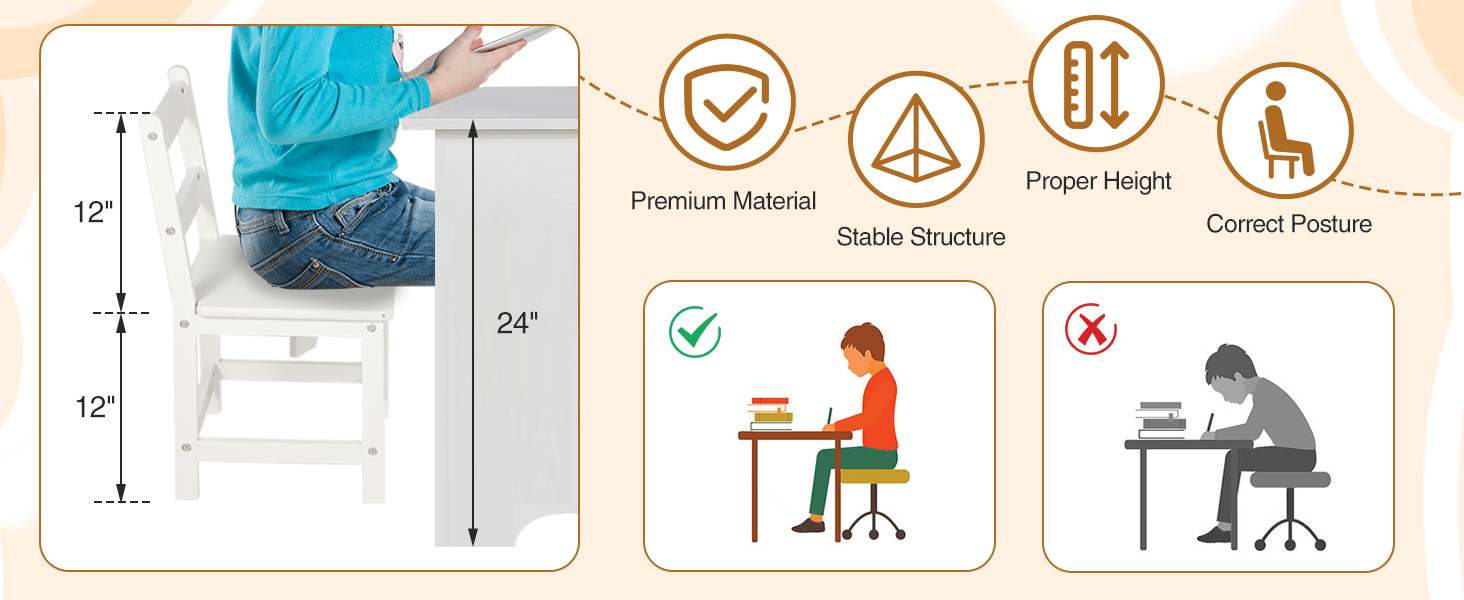 12"

12"

24"

Premium Material

Stable Structure

Proper Height

Correct Posture