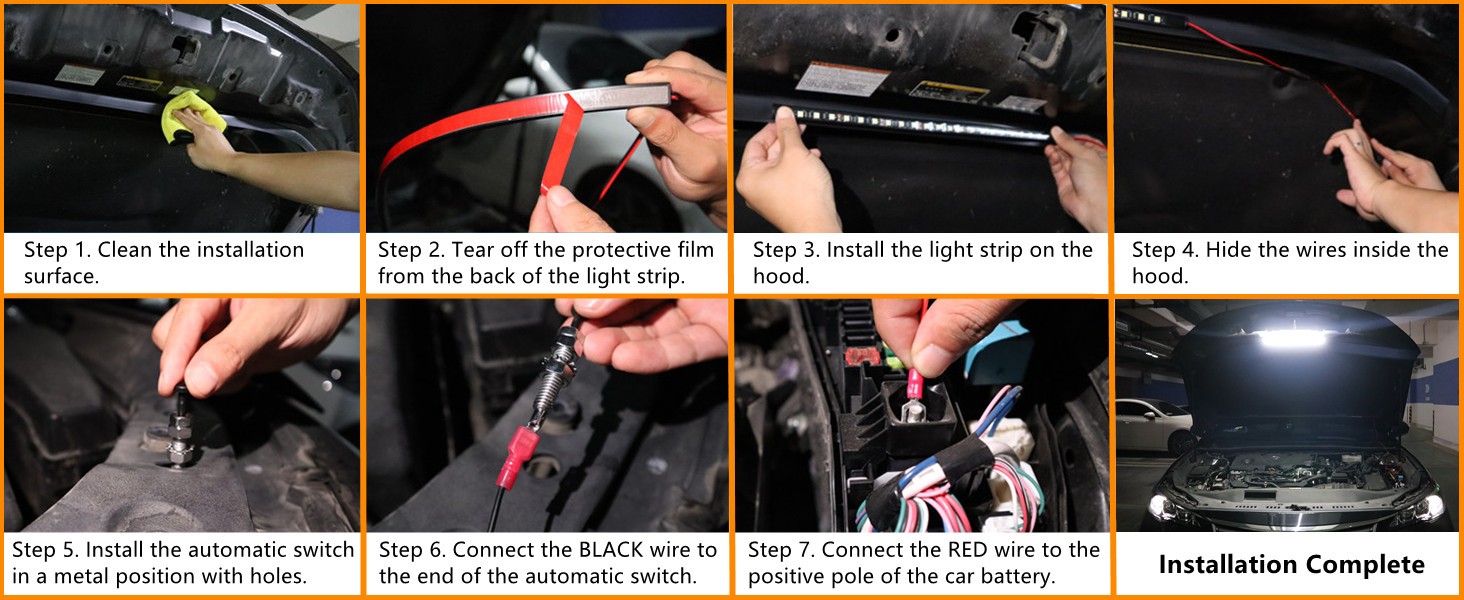 Step 1. Clean the installation surface.

Step 2. Tear off the protective film from the back of the light strip.

Step 3. Install the light strip on the hood.

Step 4. Hide the wires inside the hood.

Step 5. Install the automatic switch in a metal position with holes.

Step 6. Connect the BLACK wire to the end of the automatic switch.

Step 7. Connect the RED wire to the positive pole of the car battery.

Installation Complete