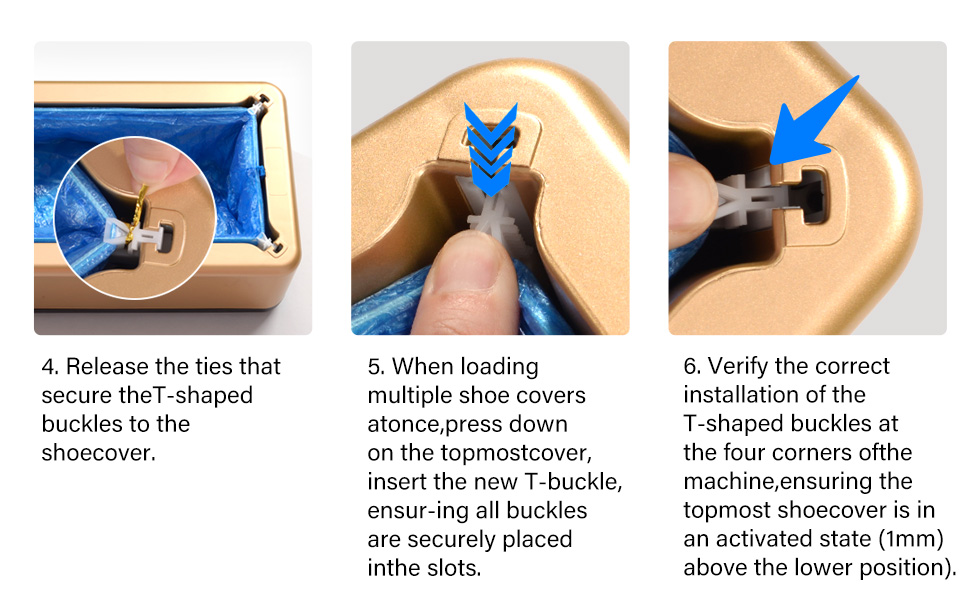 4. Release the ties that secure theT-shaped buckles to the shoecover.

5. When loading multiple shoe covers atonce,press down on the topmostcover, insert the new T-buckle, ensur-ing all buckles are securely placed inthe slots.

6. Verify the correct installation of the T-shaped buckles at the four corners ofthe machine,ensuring the topmost shoecover is in an activated state (1mm) above the lower position).