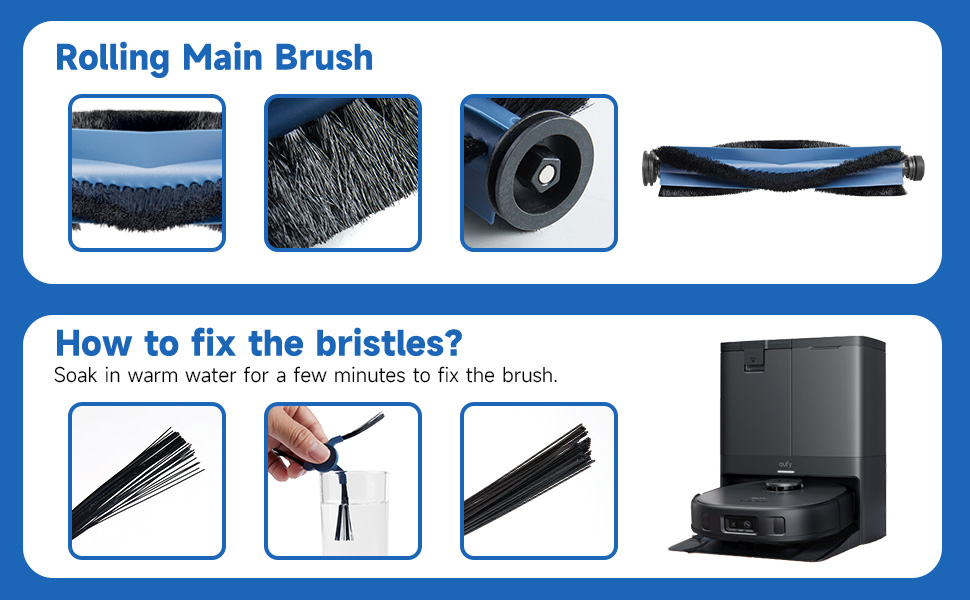 Rolling Main Brush

How to fix the bristles?
Soak in warm water for a few minutes to fix the brush.

eufy