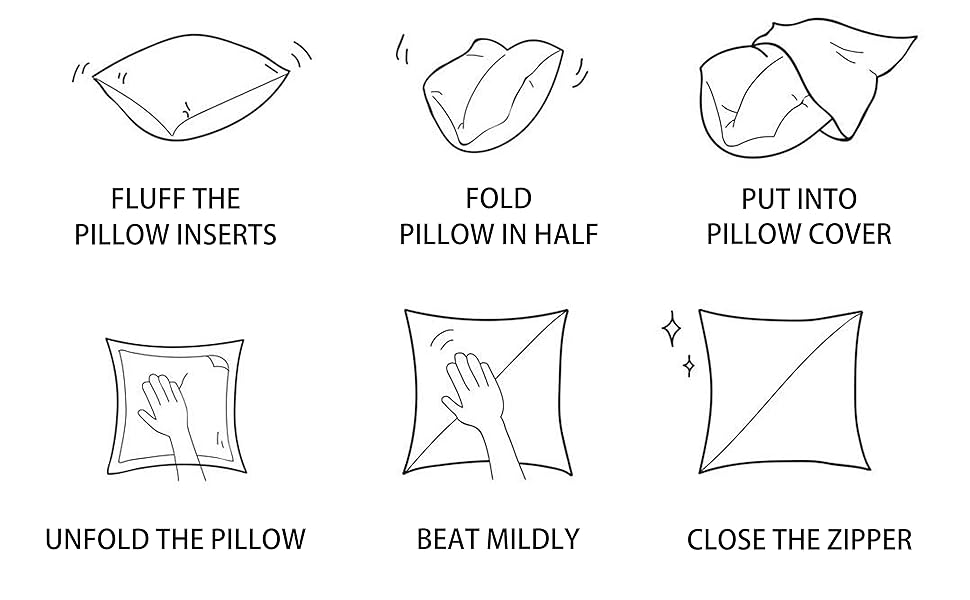 FLUFF THE PILLOW INSERTS

FOLD PILLOW IN HALF

PUT INTO PILLOW COVER

UNFOLD THE PILLOW

BEAT MILDLY

CLOSE THE ZIPPER