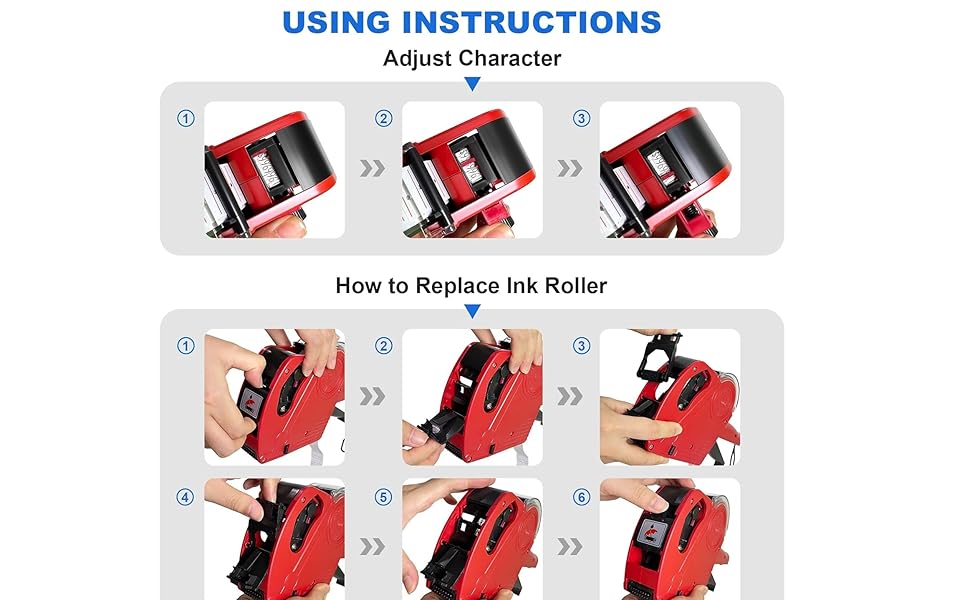 USING INSTRUCTIONS

Adjust Character

①

②

③

How to Replace Ink Roller

①

②

③

④

⑤

⑥