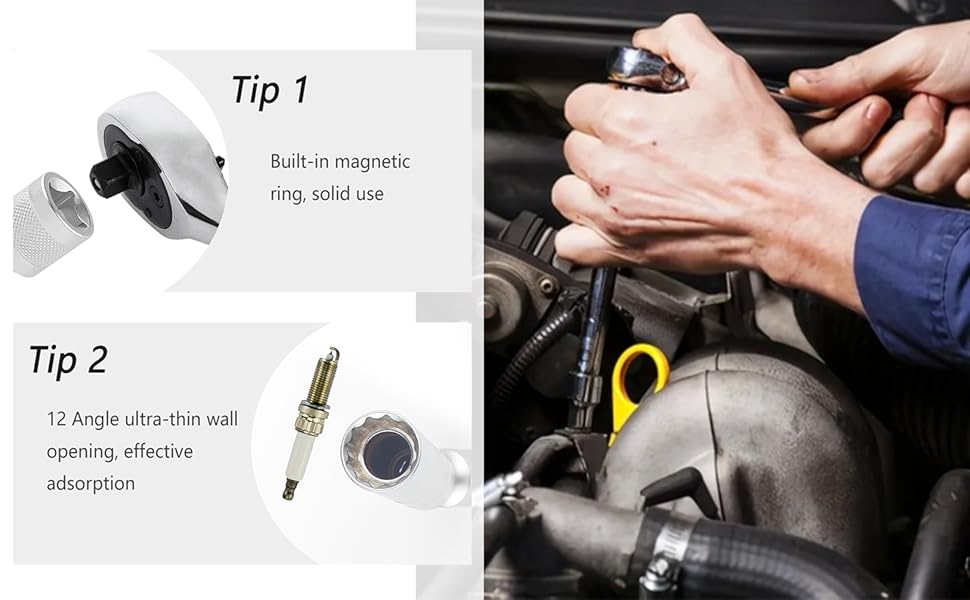 Tip 1

Built-in magnetic ring, solid use

Tip 2

12 Angle ultra-thin wall opening, effective adsorption