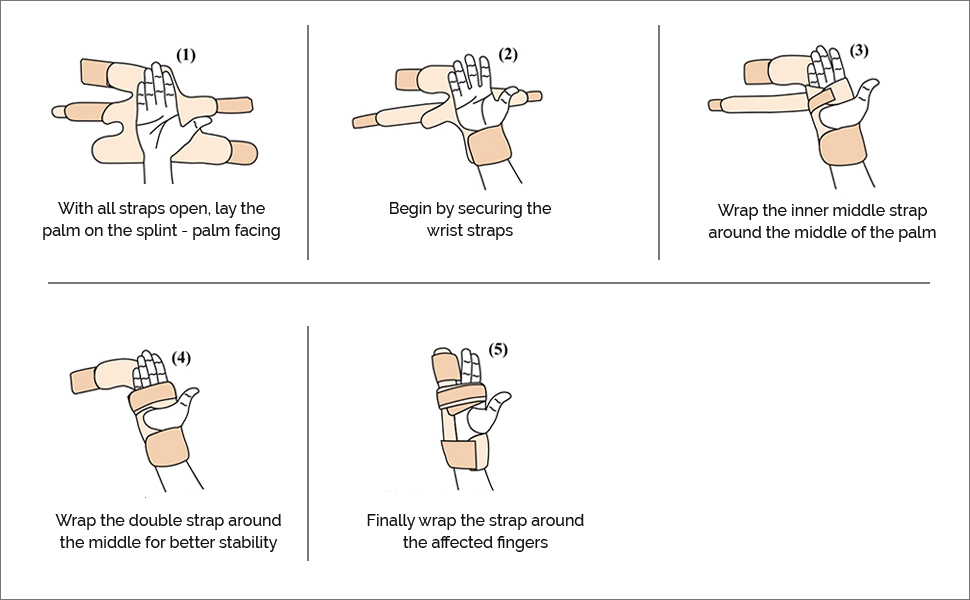 (1)

With all straps open, lay the palm on the splint - palm facing

(2)

Begin by securing the wrist straps

(3)

Wrap the inner middle strap around the middle of the palm

(4)

Wrap the double strap around the middle for better stability

(5)

Finally wrap the strap around the affected fingers